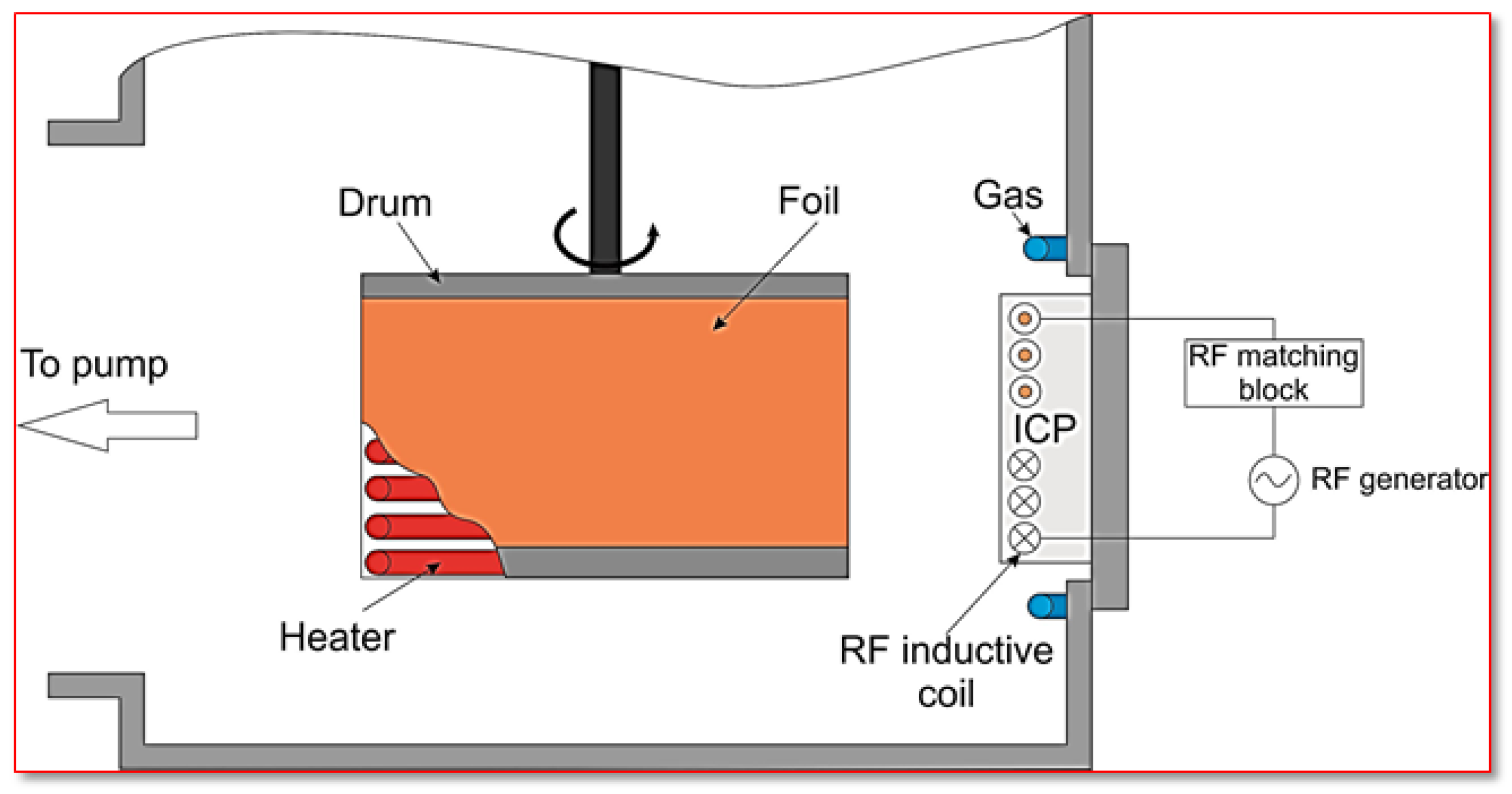 Drum

Foil

Gas

To pump

RF matching block

ICP

RF generator

Heater

RF inductive coil