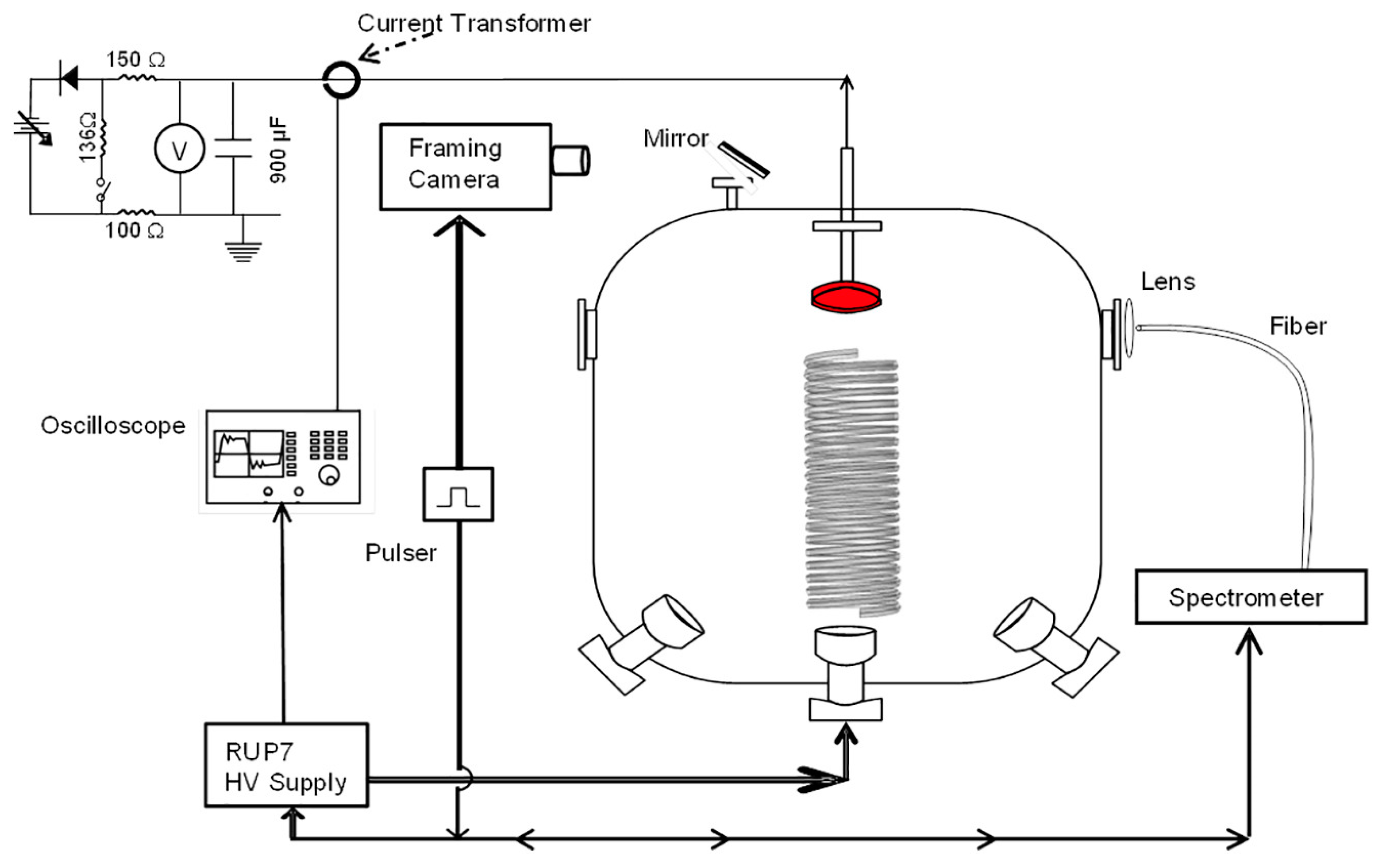 Current Transformer

150 Ω

136Ω

V

900 μF

100 Ω

Framing Camera

Mirror

Lens

Fiber

Oscilloscope

Pulser

Spectrometer

RUP7 HV Supply