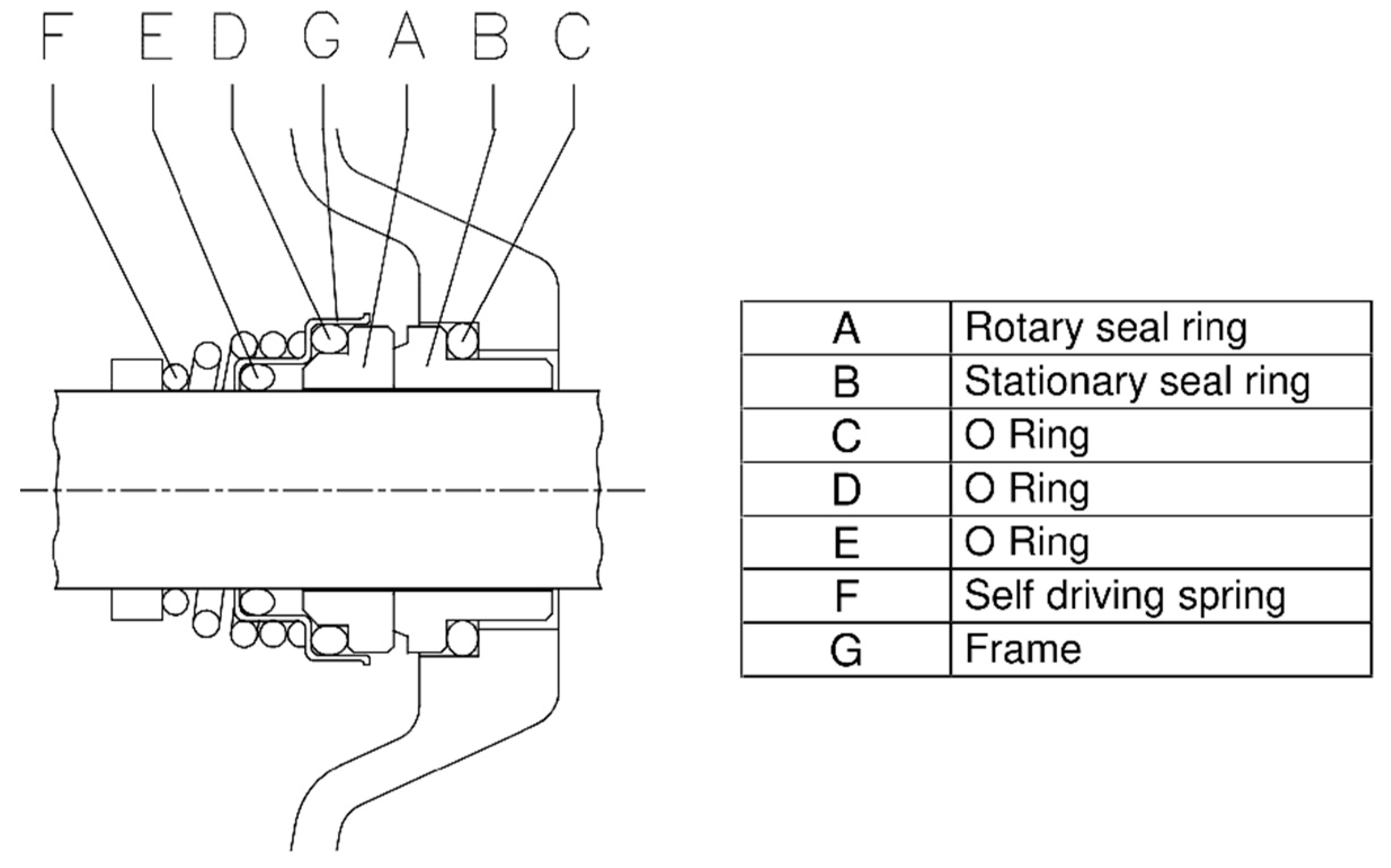 F E D G A B C

| A | Rotary seal ring |
|---|---|
| B | Stationary seal ring |
| C | O Ring |
| D | O Ring |
| E | O Ring |
| F | Self driving spring |
| G | Frame |