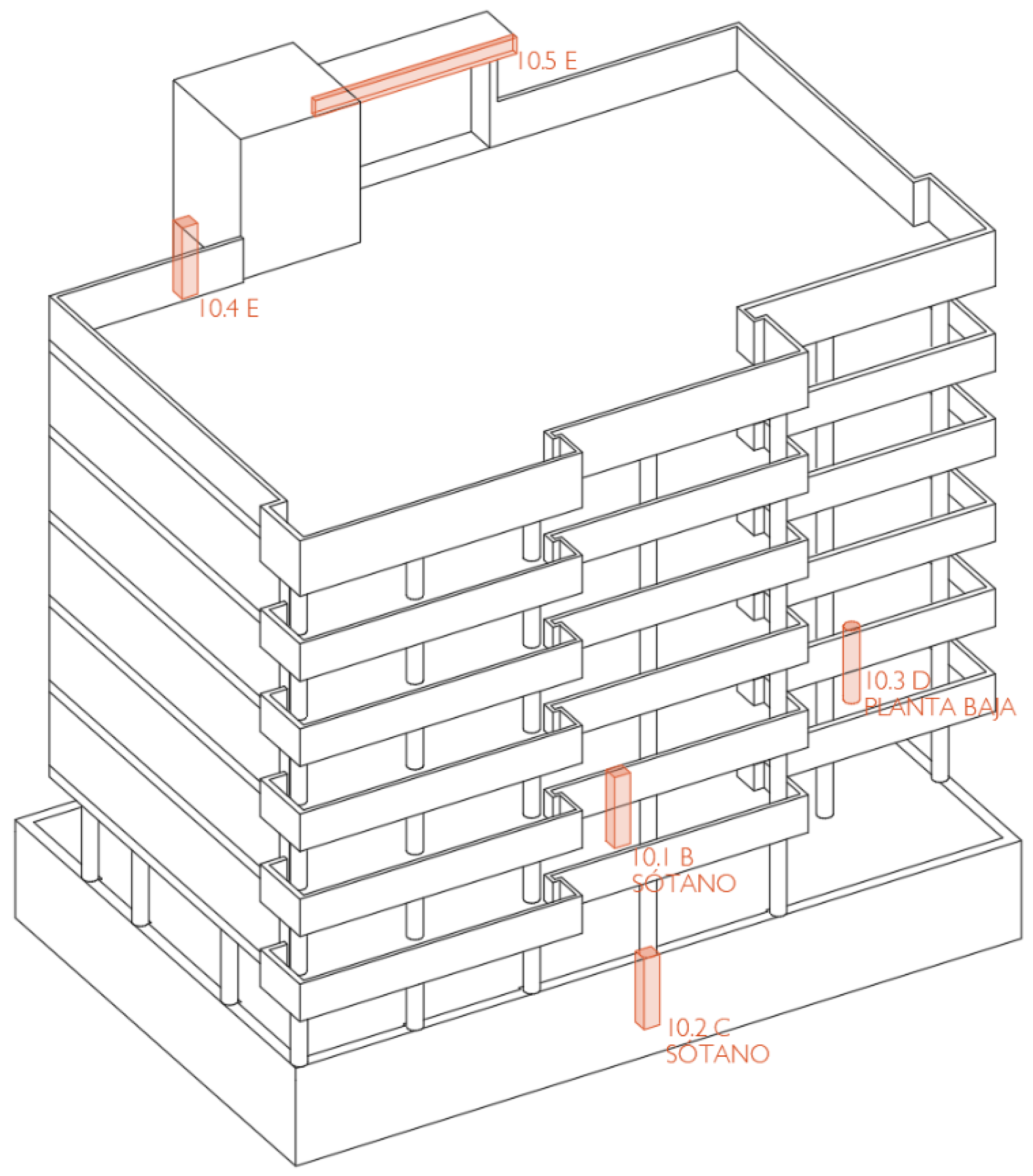 10.5 E

10.4 E

10.3 D
PLANTA BAJA

10.1 B
SÓTANO

10.2 C
SÓTANO