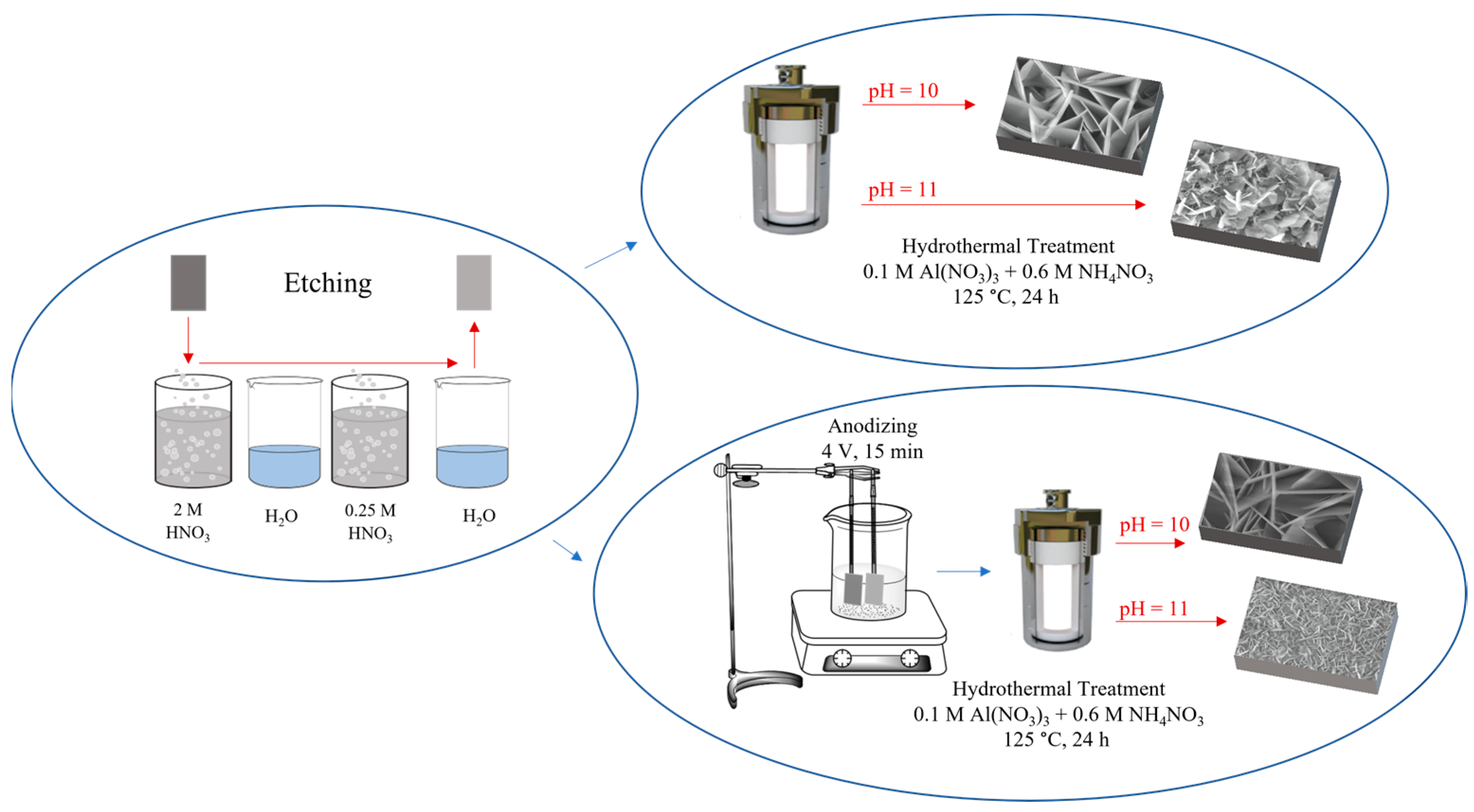 Etching

2 M $HNO_3$

$H_2O$

0.25 M $HNO_3$

$H_2O$

pH = 10

pH = 11

Hydrothermal Treatment
0.1 M $Al(NO_3)_3$ + 0.6 M $NH_4NO_3$
125 °C, 24 h

Anodizing
4 V, 15 min

pH = 10

pH = 11

Hydrothermal Treatment
0.1 M $Al(NO_3)_3$ + 0.6 M $NH_4NO_3$
125 °C, 24 h