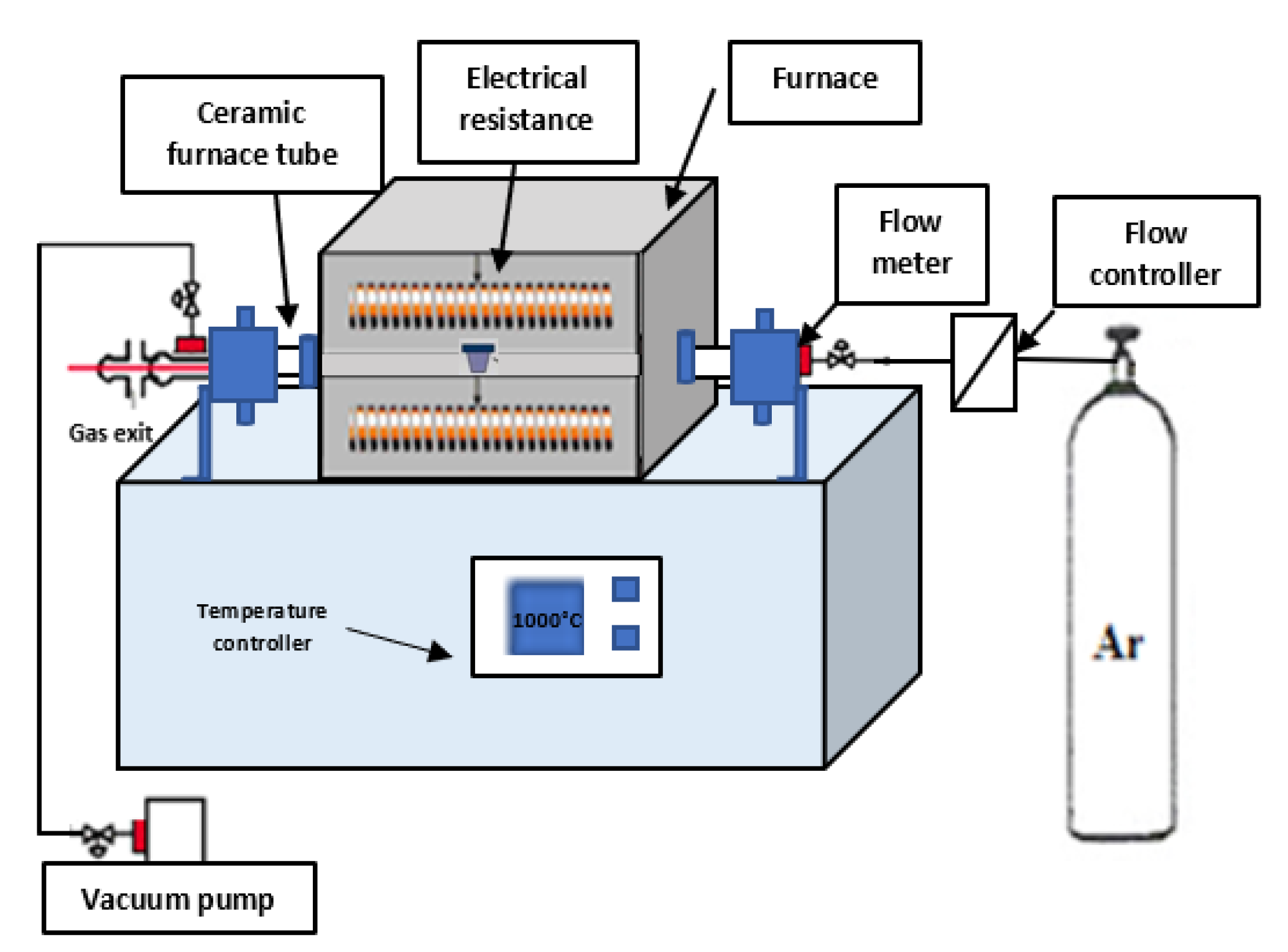 Ceramic furnace tube

Electrical resistance

Furnace

Flow meter

Flow controller

Gas exit

Temperature controller

1000°C

Ar

Vacuum pump