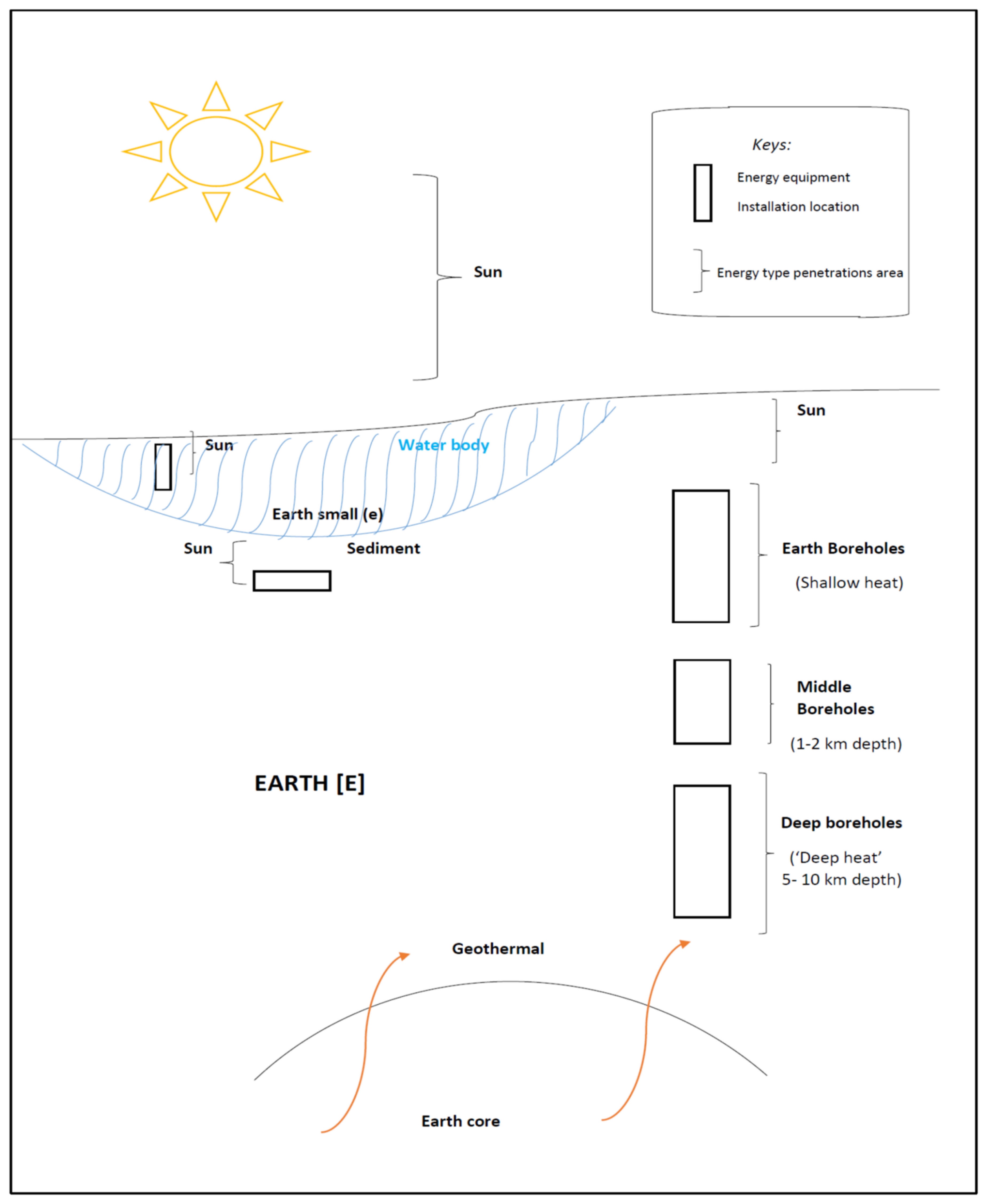 Keys:

Energy equipment

Installation location

Energy type penetrations area

Sun

Sun

Sun

Water body

Earth small (e)

Sun

Sediment

Earth Boreholes

(Shallow heat)

Middle Boreholes

(1-2 km depth)

EARTH [E]

Deep boreholes

('Deep heat' 5- 10 km depth)

Geothermal

Earth core