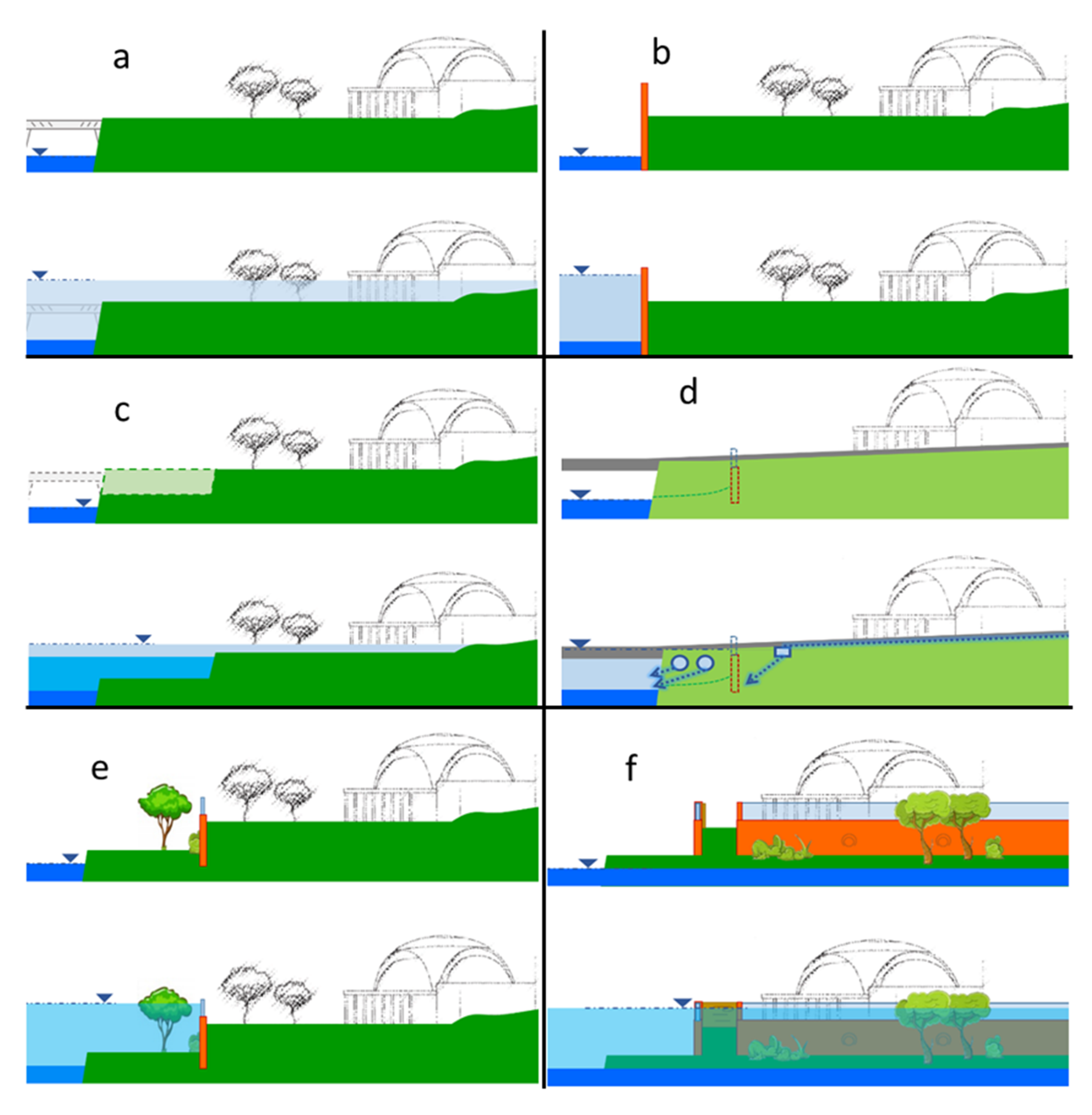 a

b

c

d

e

f