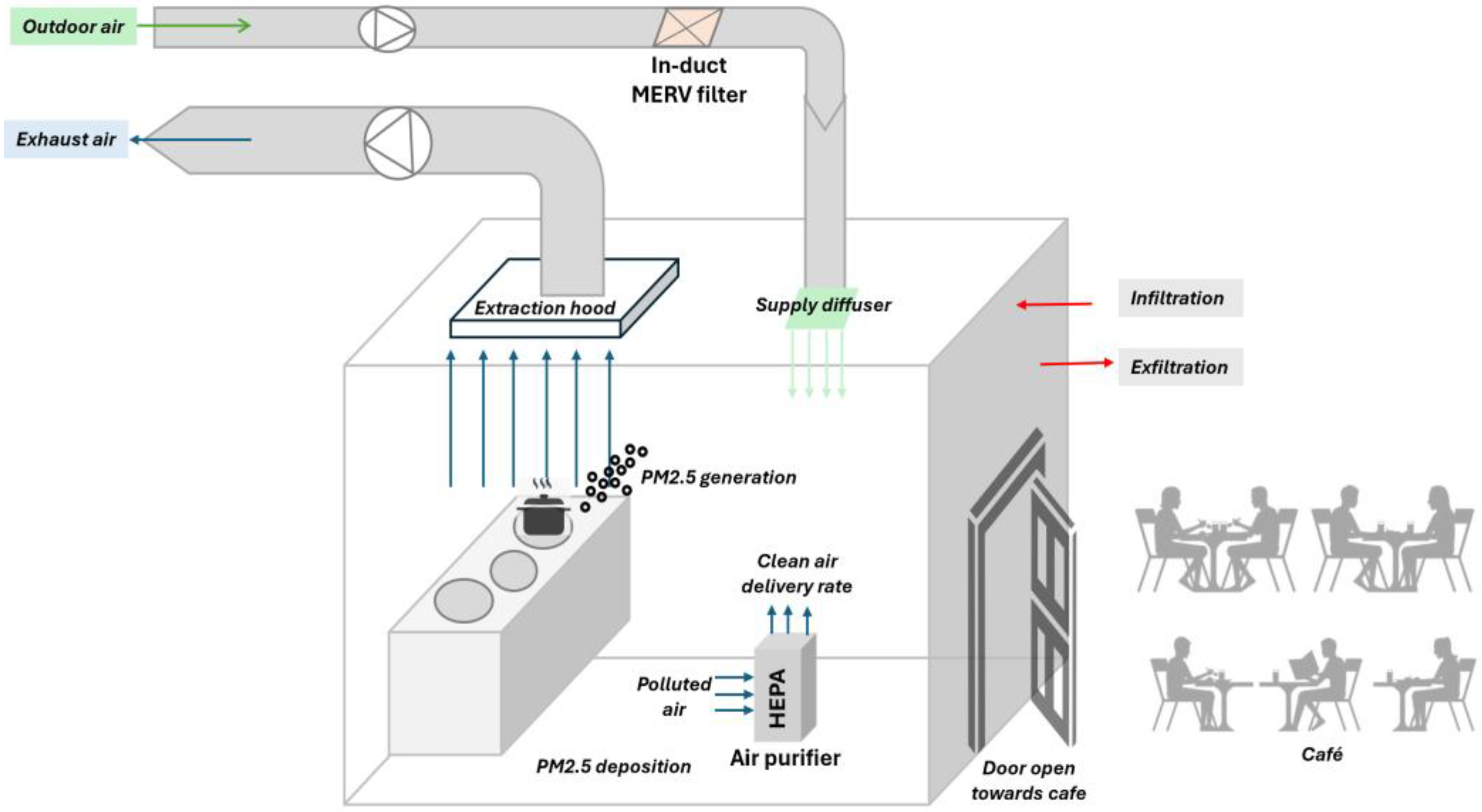 Outdoor air

In-duct MERV filter

Exhaust air

Extraction hood

Supply diffuser

Infiltration

Exfiltration

PM2.5 generation

Clean air delivery rate

Polluted air

HEPA

Air purifier

PM2.5 deposition

Door open towards cafe

Café