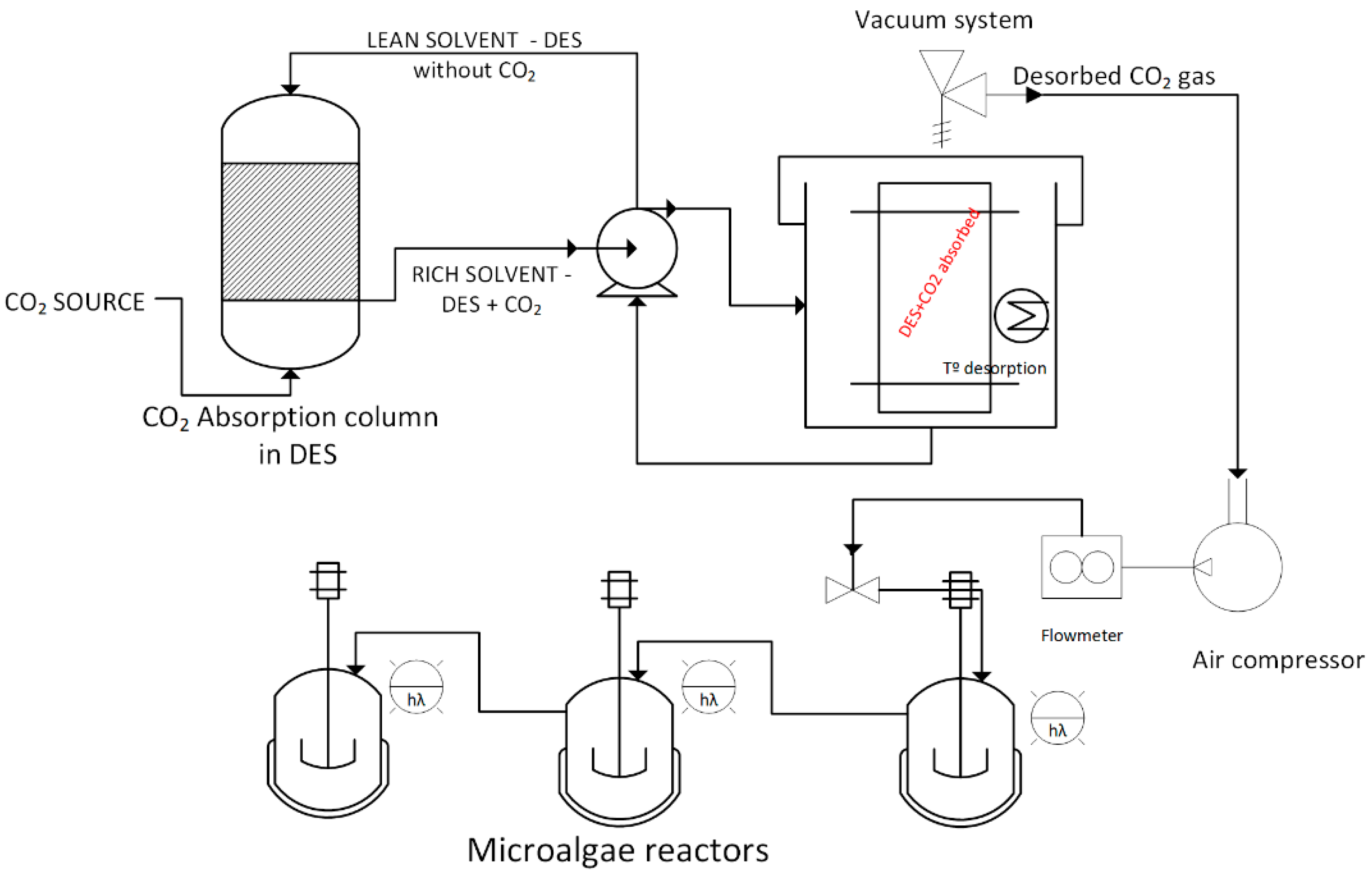 Vacuum system

LEAN SOLVENT - DES without $CO_2$

Desorbed $CO_2$ gas

DES+CO2 absorbed

RICH SOLVENT - DES + $CO_2$

$CO_2$ SOURCE

Tº desorption

$CO_2$ Absorption column in DES

Flowmeter

Air compressor

hλ

hλ

hλ

Microalgae reactors