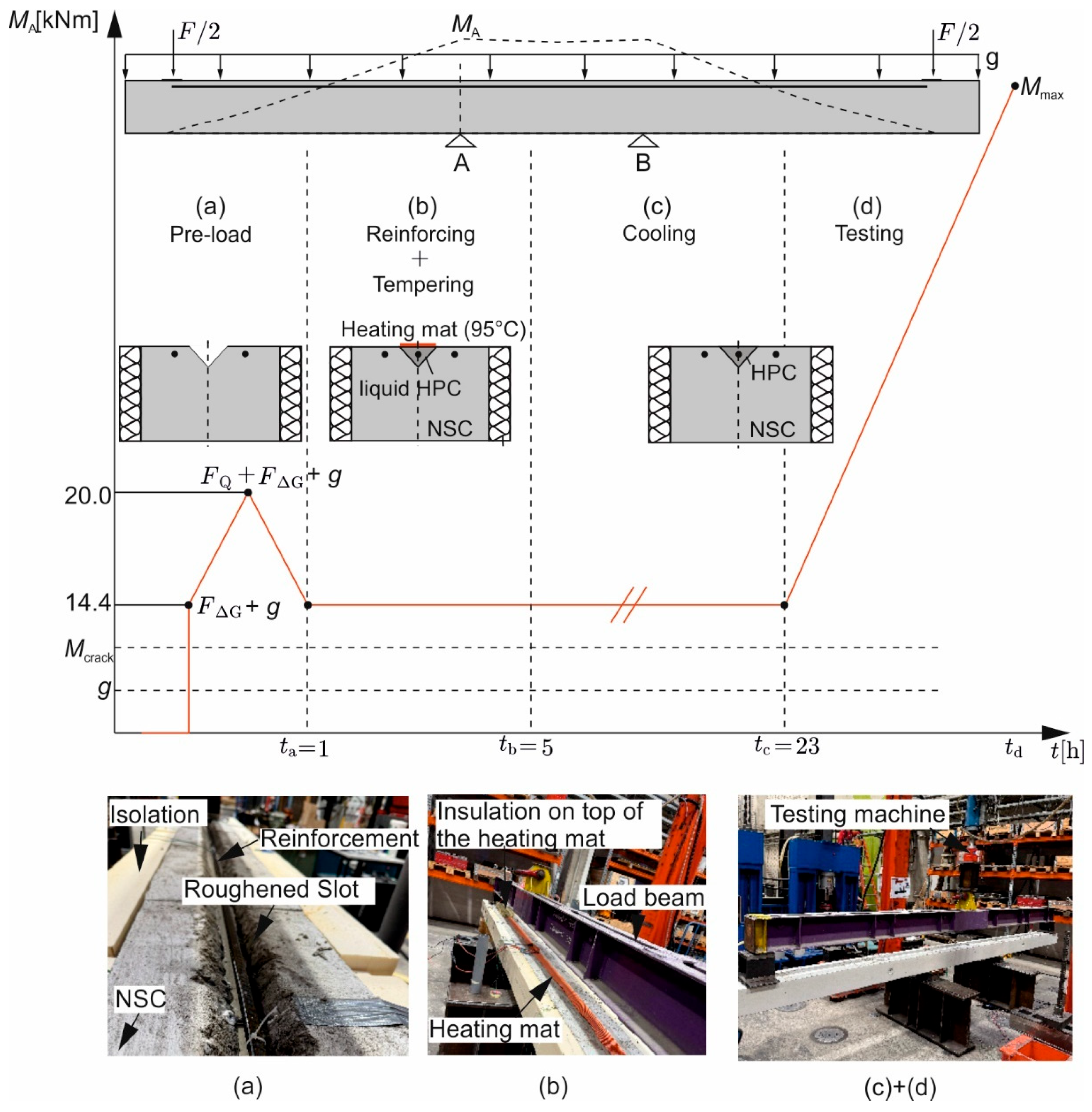 $M_A$[kNm]

$F/2$

$M_A$

$F/2$

g

$M_{max}$

A

B

(a)
Pre-load

(b)
Reinforcing
+
Tempering

(c)
Cooling

(d)
Testing

Heating mat (95°C)

liquid HPC

NSC

HPC

NSC

$F_Q + F_{\Delta G} + g$

20.0

14.4

$F_{\Delta G} + g$

$M_{crack}$

$g$

$t_a = 1$

$t_b = 5$

$t_c = 23$

$t_d$

$t$[h]

Isolation

Reinforcement

Roughened Slot

NSC

Insulation on top of the heating mat

Load beam

Heating mat

Testing machine

(a)

(b)

(c)+(d)