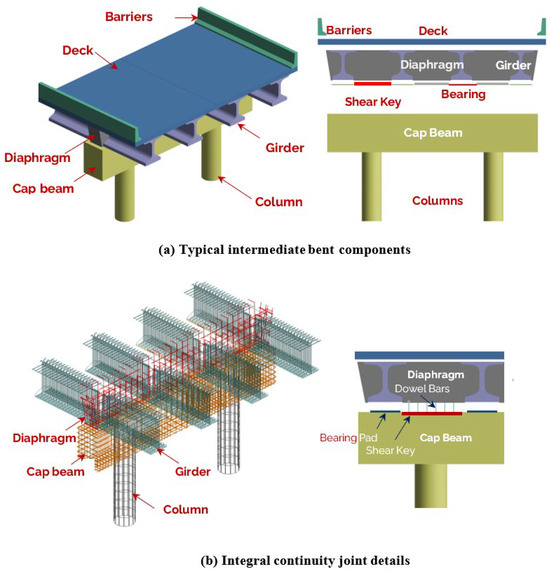 Barriers
Deck
Diaphragm
Cap beam
Girder
Column

Barriers
Deck
Diaphragm
Girder
Shear Key
Bearing
Cap Beam
Columns

(a) Typical intermediate bent components

Diaphragm
Cap beam
Girder
Column

Diaphragm
Dowel Bars
Bearing Pad
Shear Key
Cap Beam

(b) Integral continuity joint details