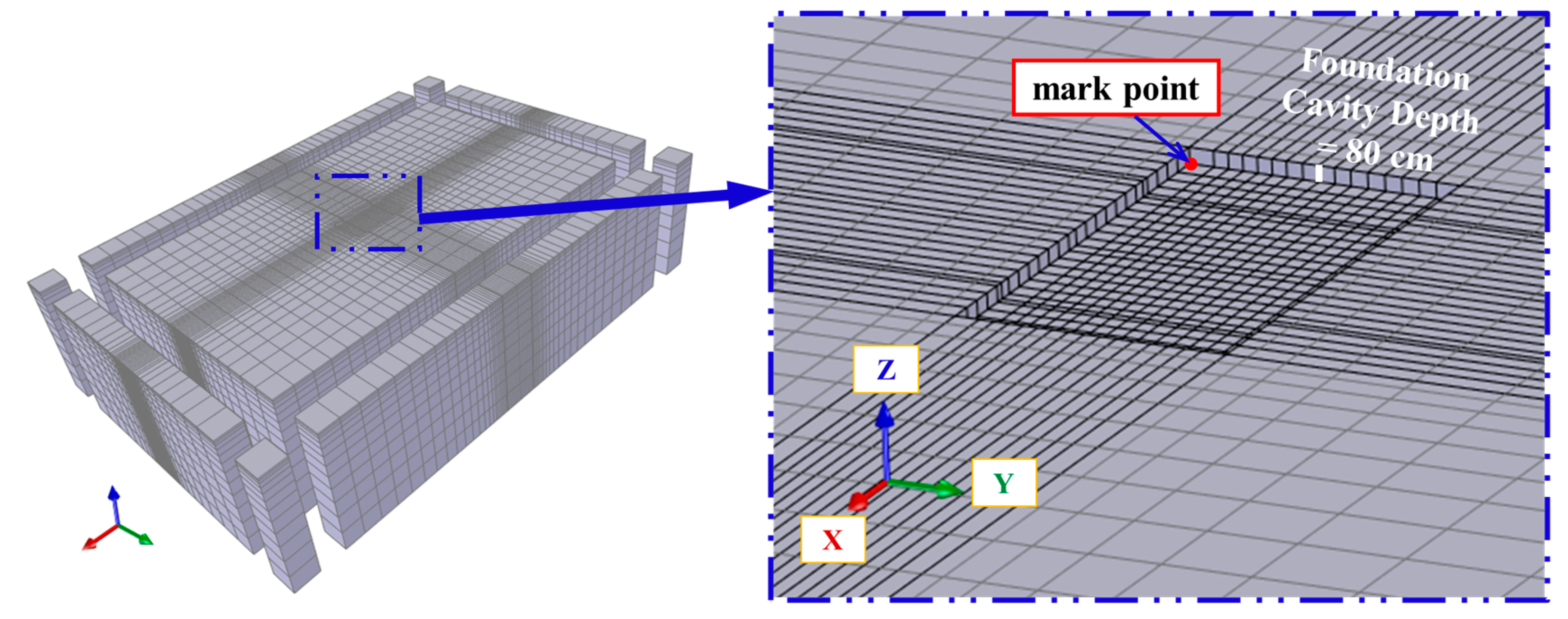 mark point

Foundation Cavity Depth = 80 cm

Z

Y

X