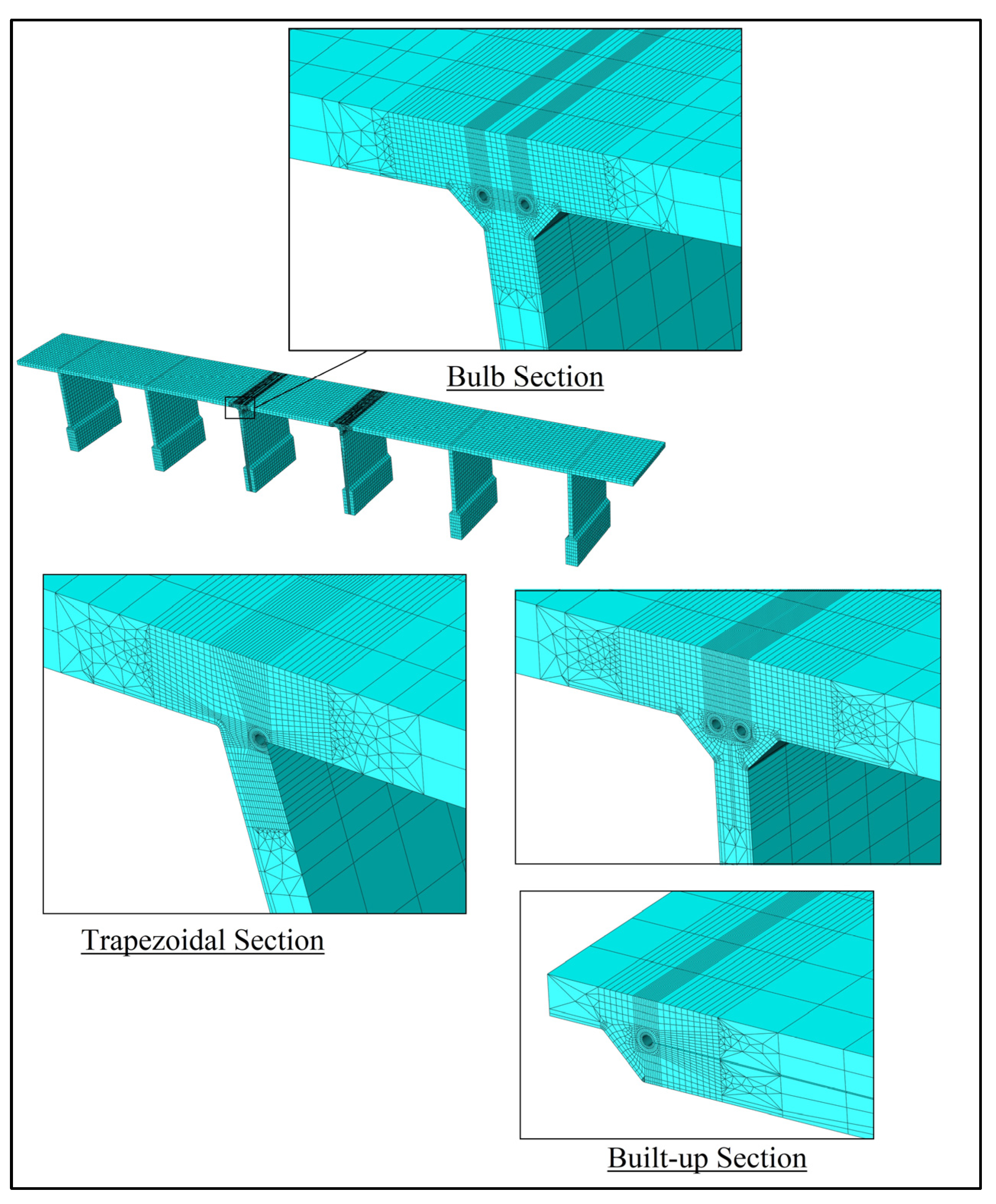 Bulb Section

Trapezoidal Section

Built-up Section