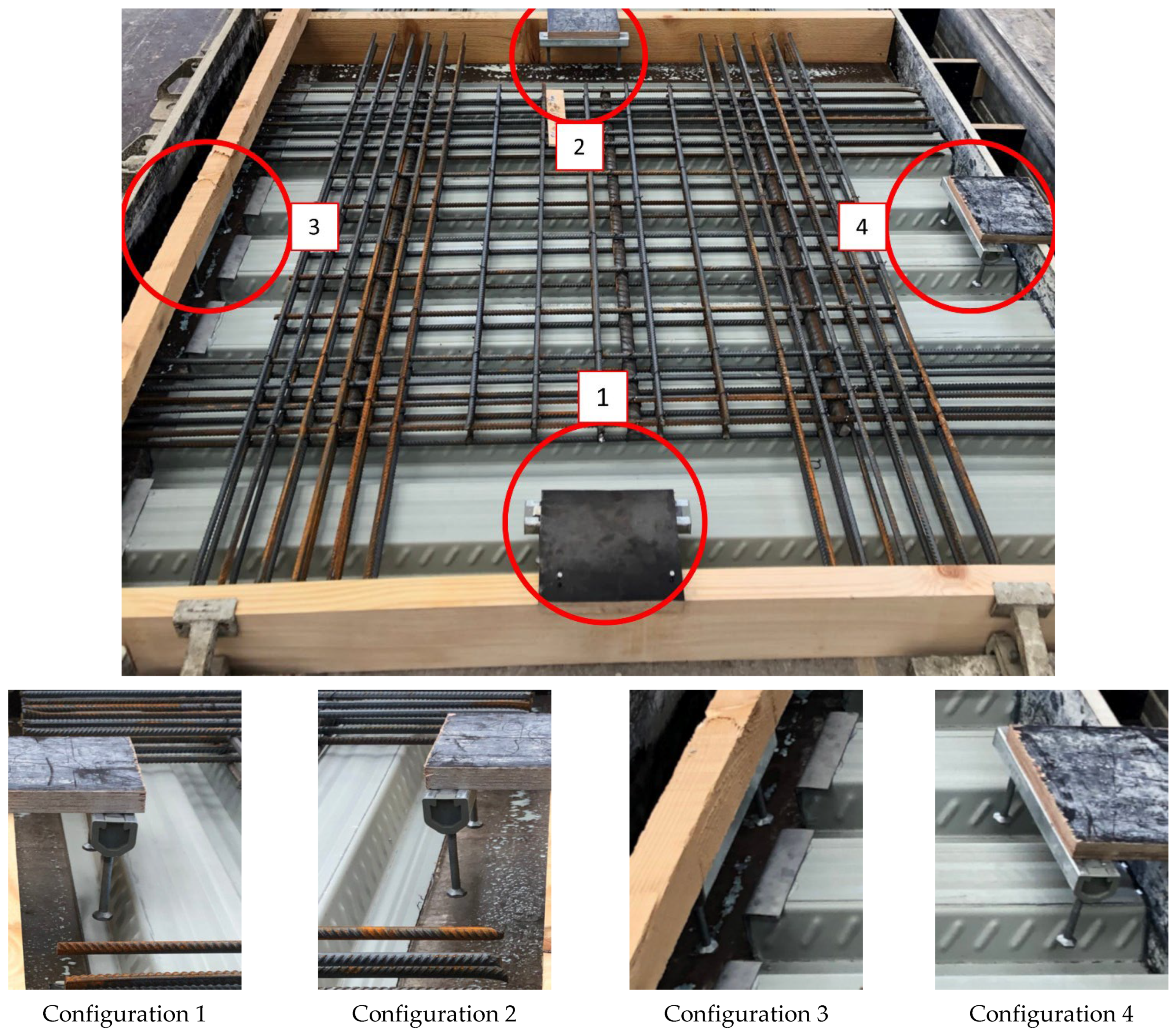 2

3

4

1

Configuration 1

Configuration 2

Configuration 3

Configuration 4