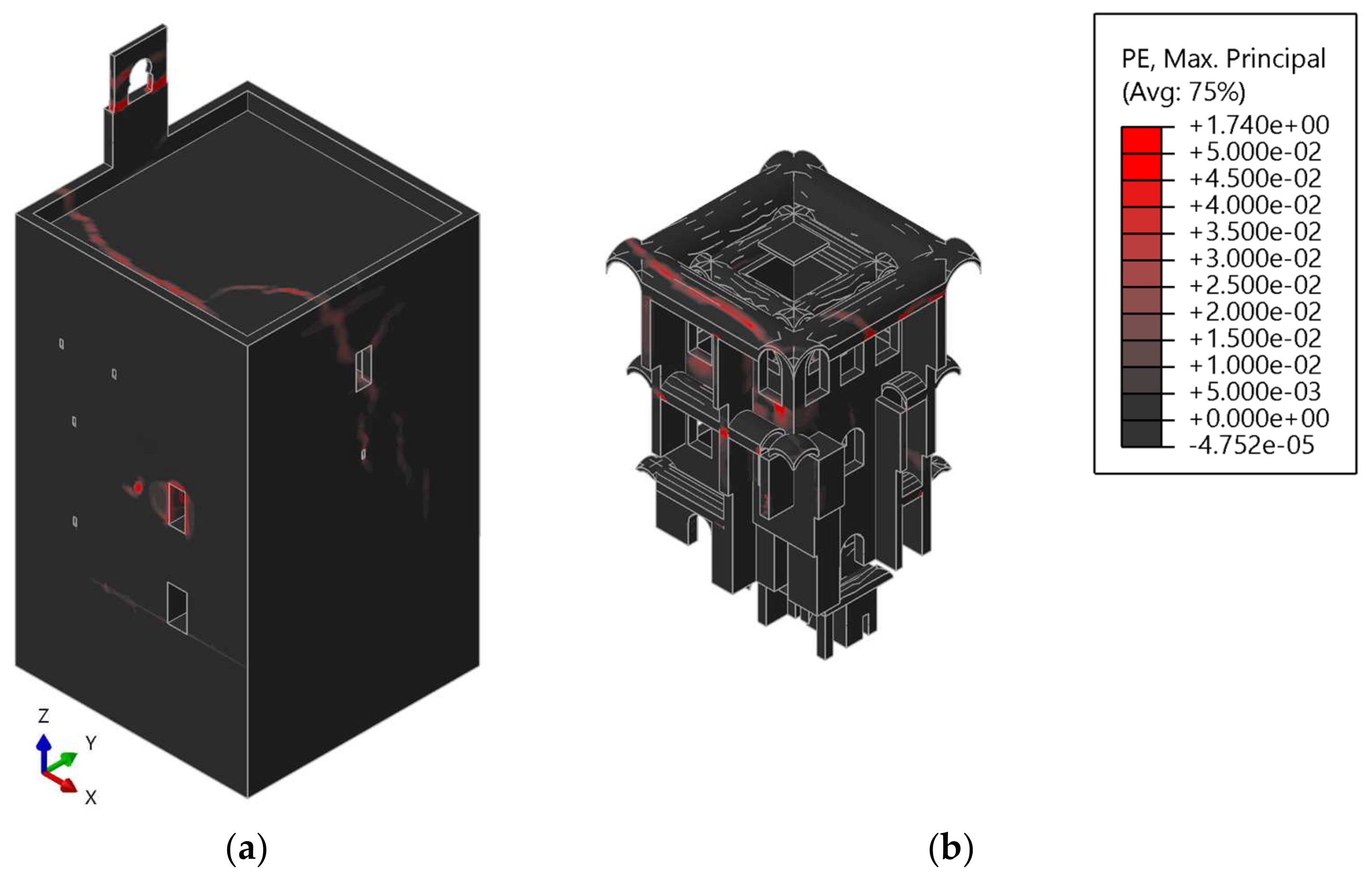 PE, Max. Principal
(Avg: 75%)
+1.740e+00
+5.000e-02
+4.500e-02
+4.000e-02
+3.500e-02
+3.000e-02
+2.500e-02
+2.000e-02
+1.500e-02
+1.000e-02
+5.000e-03
+0.000e+00
-4.752e-05

Z
Y
X

(a)

(b)