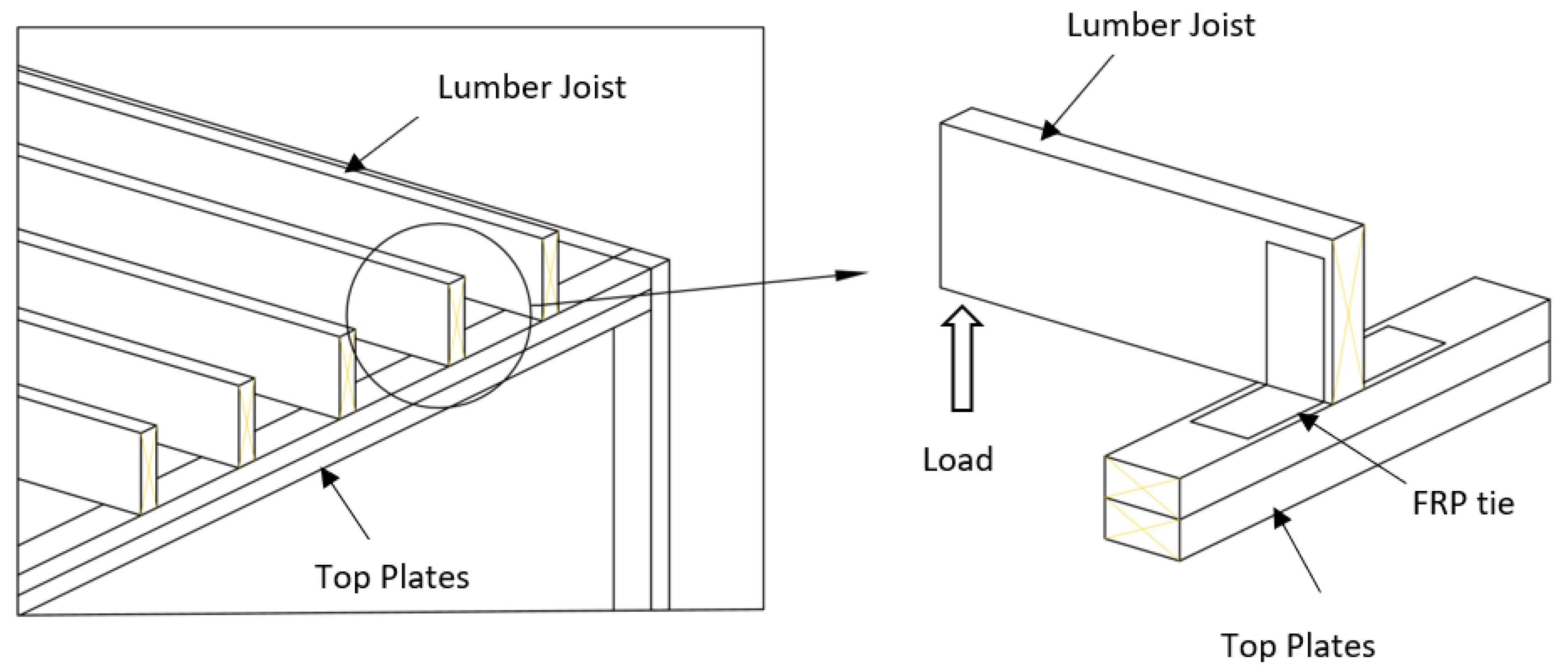 Lumber Joist

Top Plates

Lumber Joist

Load

FRP tie

Top Plates