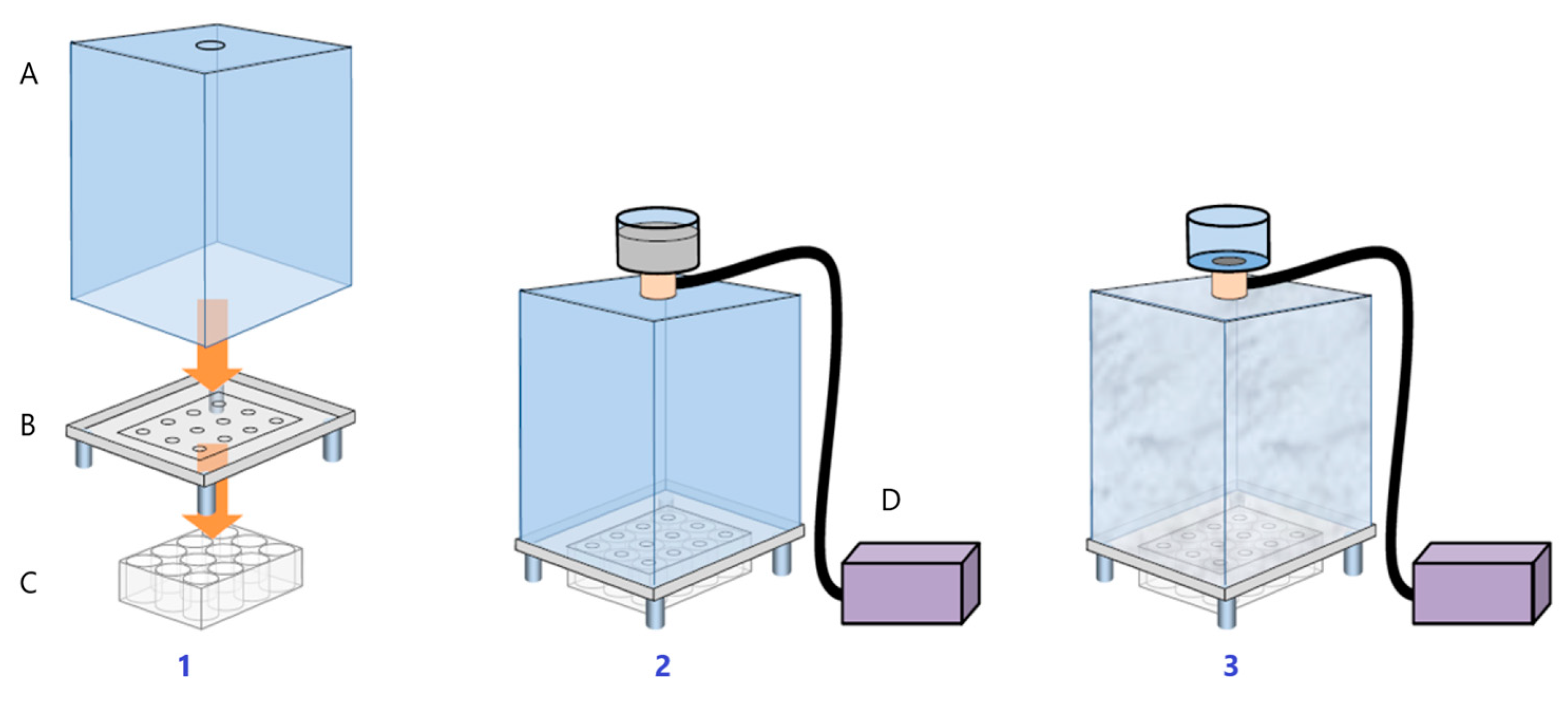 A

B

C

1

D

2

3