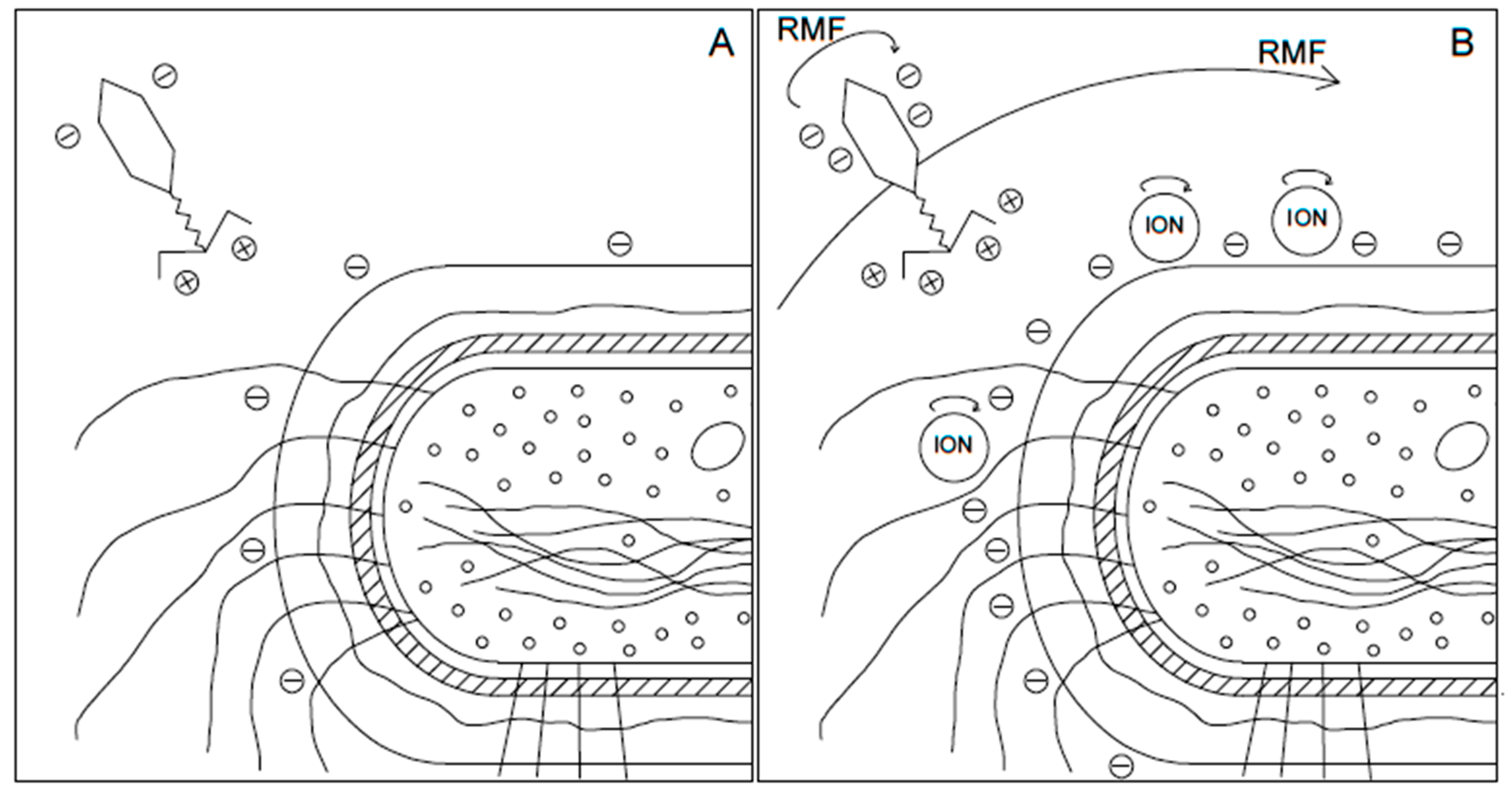 A

RMF

RMF

B

ION

ION

ION