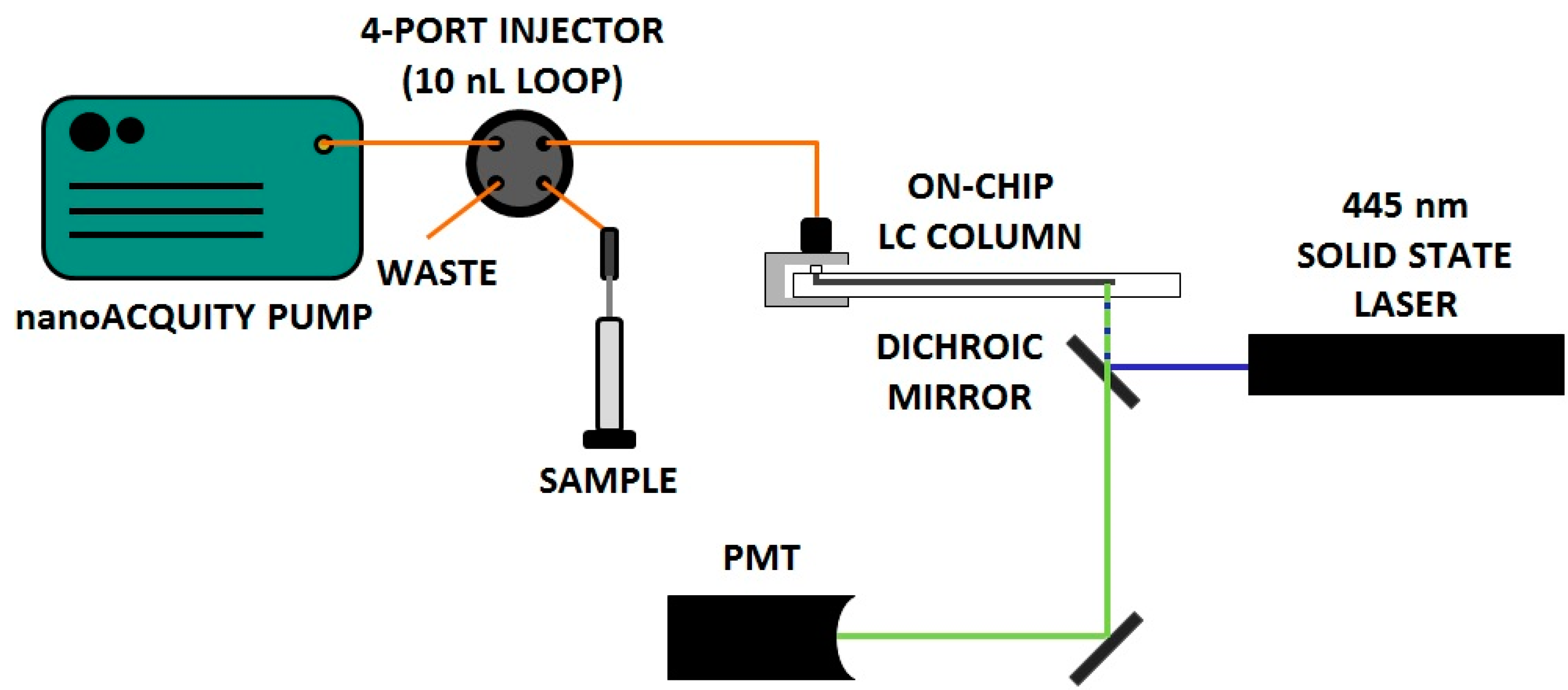 4-PORT INJECTOR
(10 nL LOOP)

nanoACQUITY PUMP

WASTE

SAMPLE

ON-CHIP
LC COLUMN

445 nm
SOLID STATE
LASER

DICHROIC
MIRROR

PMT