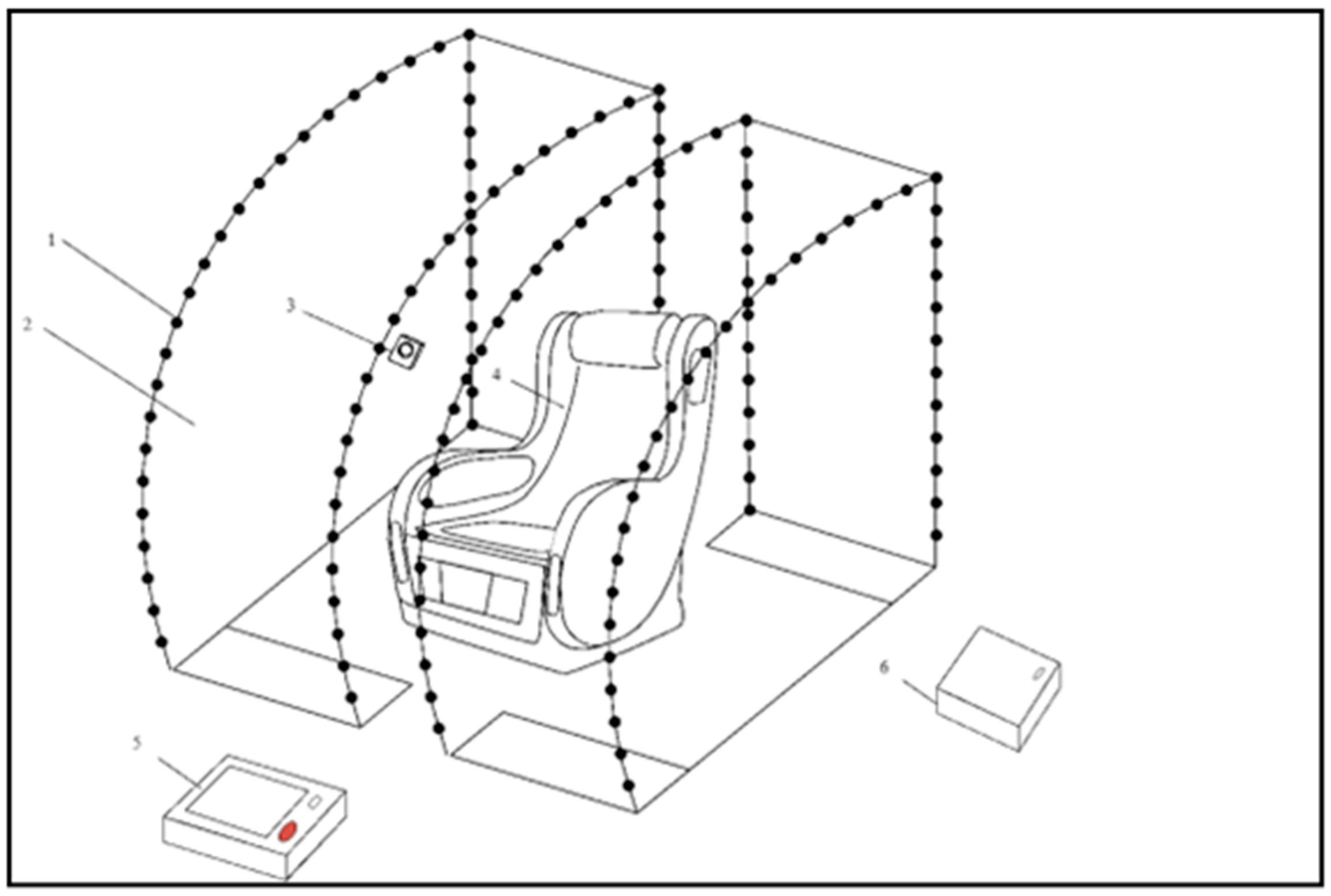 1
2
3
4
5
6