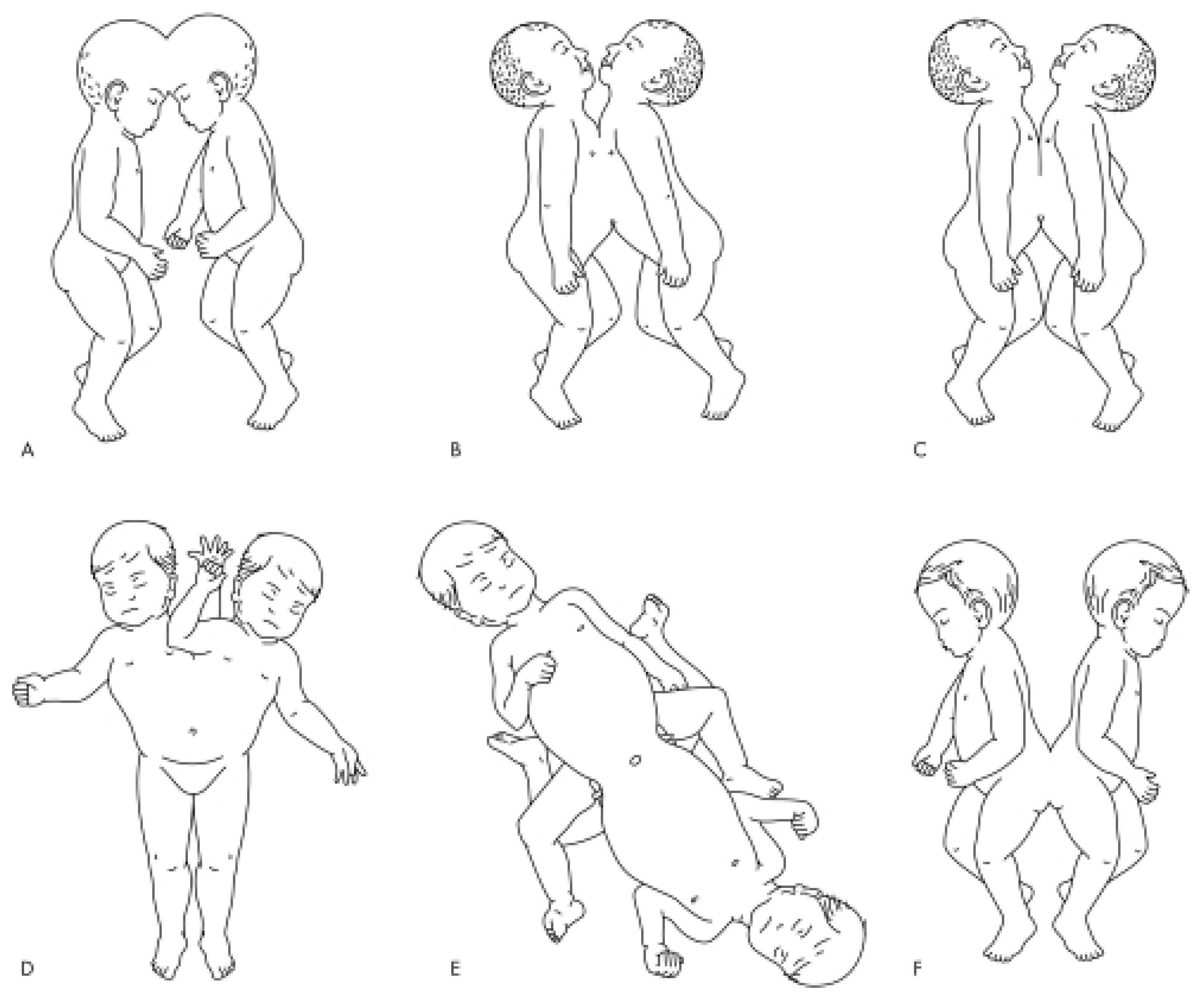 A

B

C

D

E

F