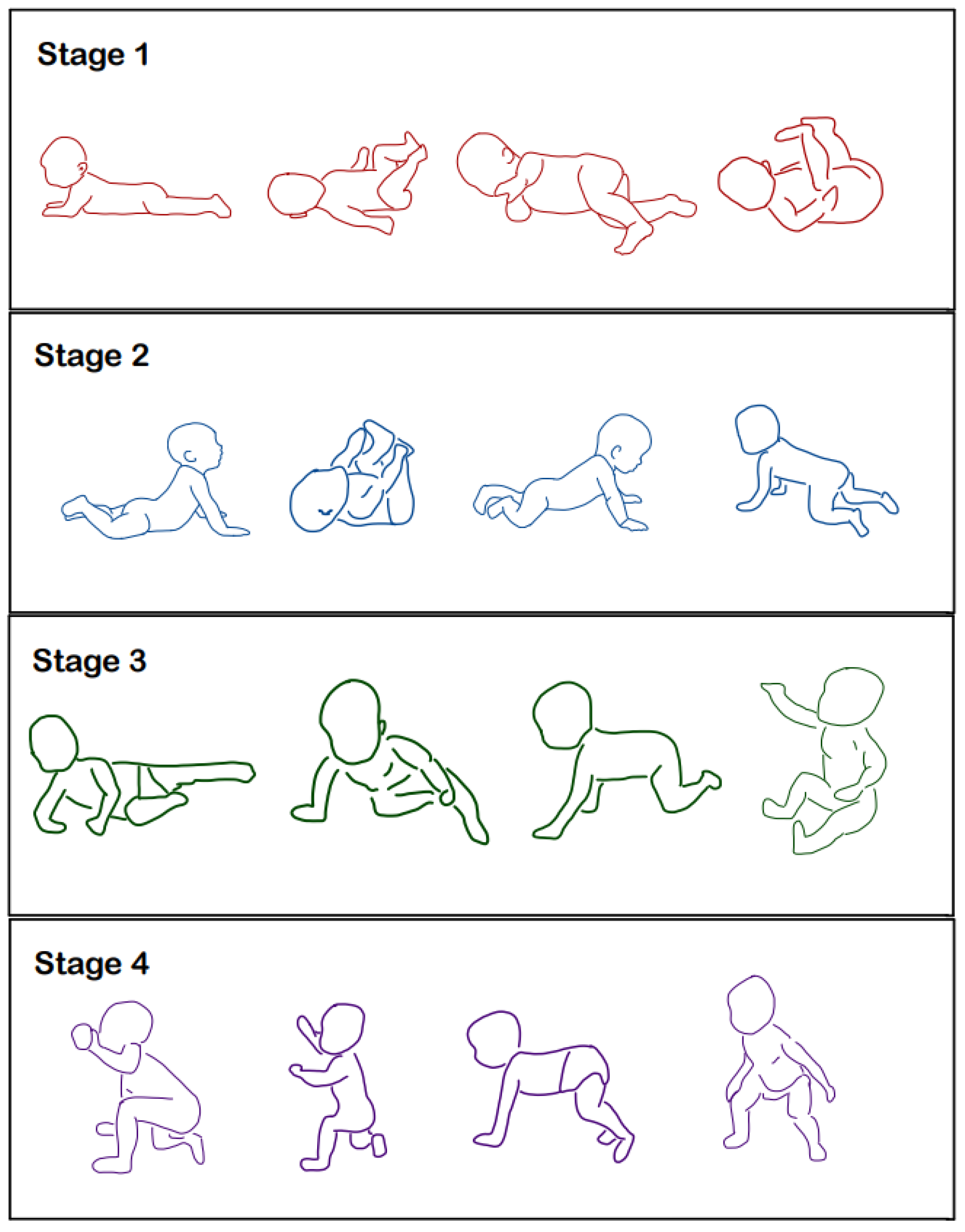 Stage 1

Stage 2

Stage 3

Stage 4