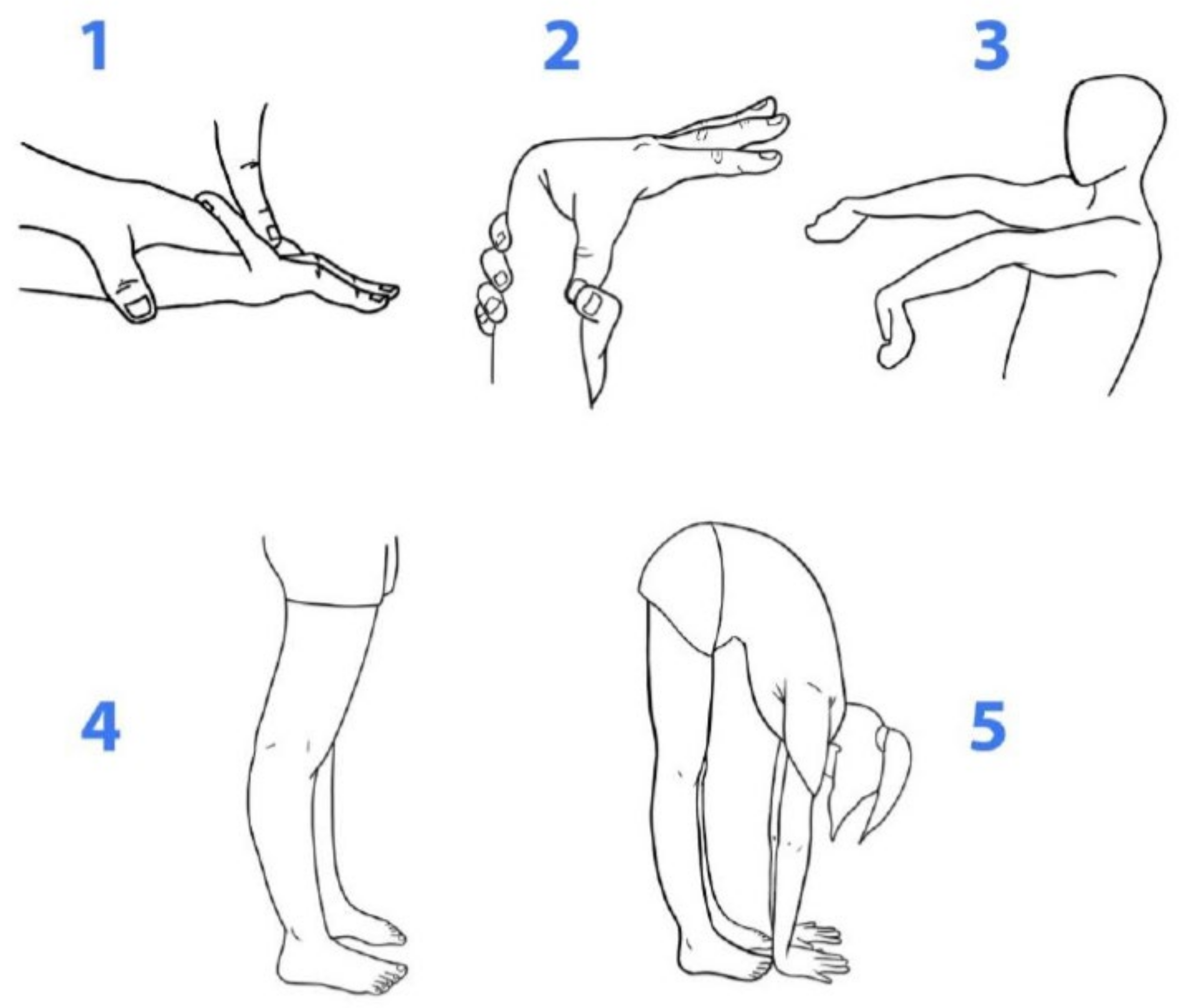 1

2

3

4

5