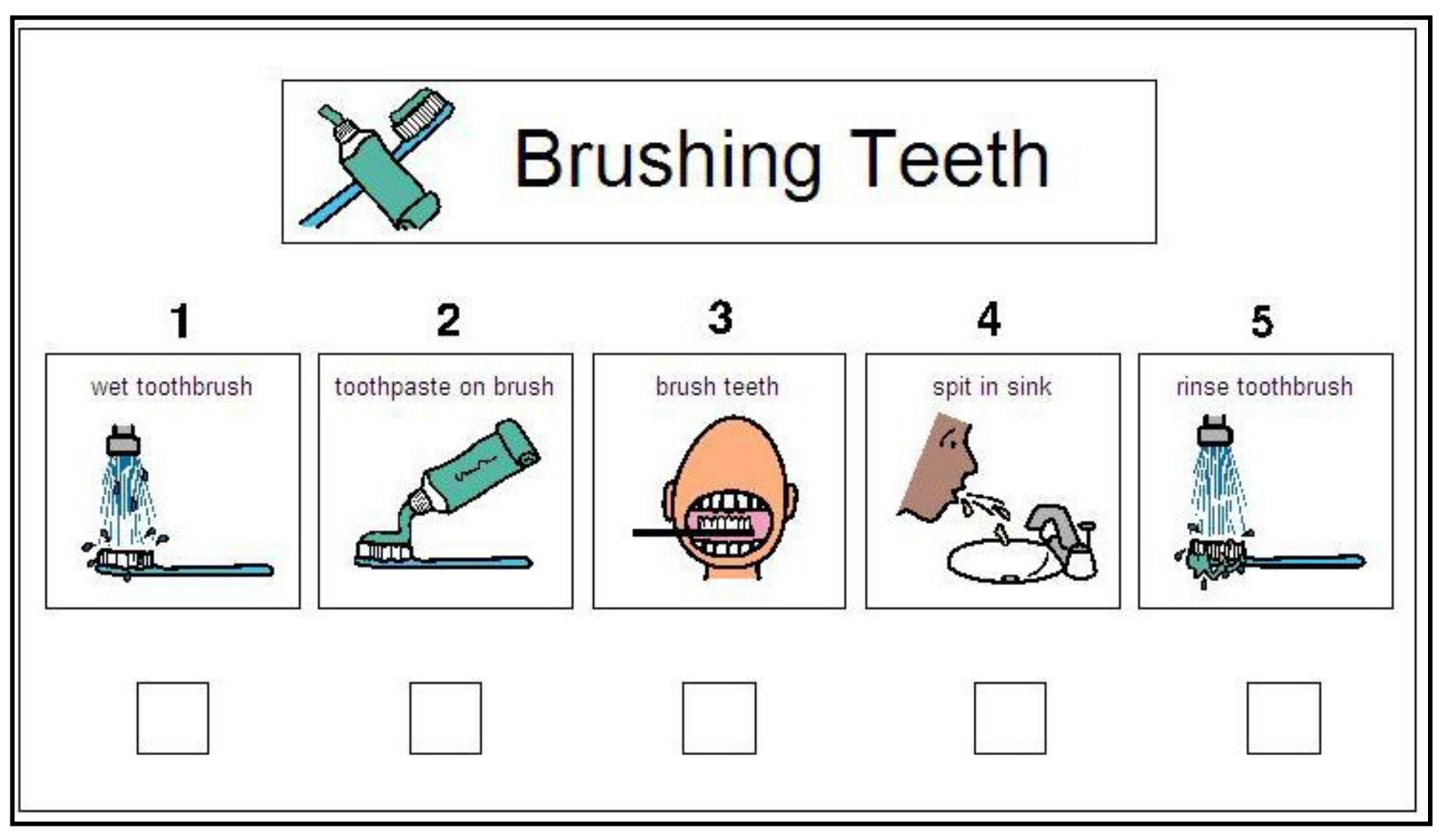 Brushing Teeth

1
wet toothbrush

2
toothpaste on brush

3
brush teeth

4
spit in sink

5
rinse toothbrush