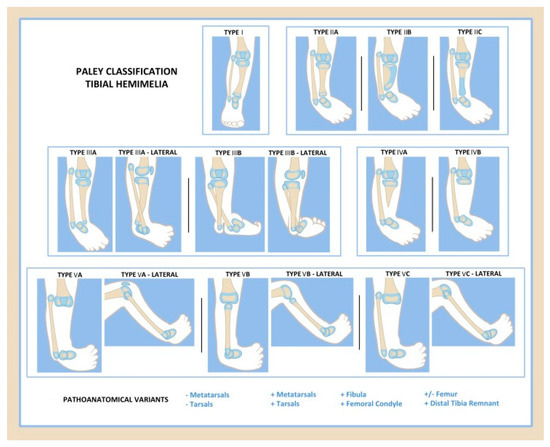 PALEY CLASSIFICATION
TIBIAL HEMIMELIA

TYPE I

TYPE IIA

TYPE IIB

TYPE IIC

TYPE IIIA

TYPE IIIA - LATERAL

TYPE IIIB

TYPE IIIB - LATERAL

TYPE IVA

TYPE IVB

TYPE VA

TYPE VA - LATERAL

TYPE VB

TYPE VB - LATERAL

TYPE VC

TYPE VC - LATERAL

PATHOANATOMICAL VARIANTS

- Metatarsals
- Tarsals

+ Metatarsals
+ Tarsals

+ Fibula
+ Femoral Condyle

+/- Femur
+ Distal Tibia Remnant