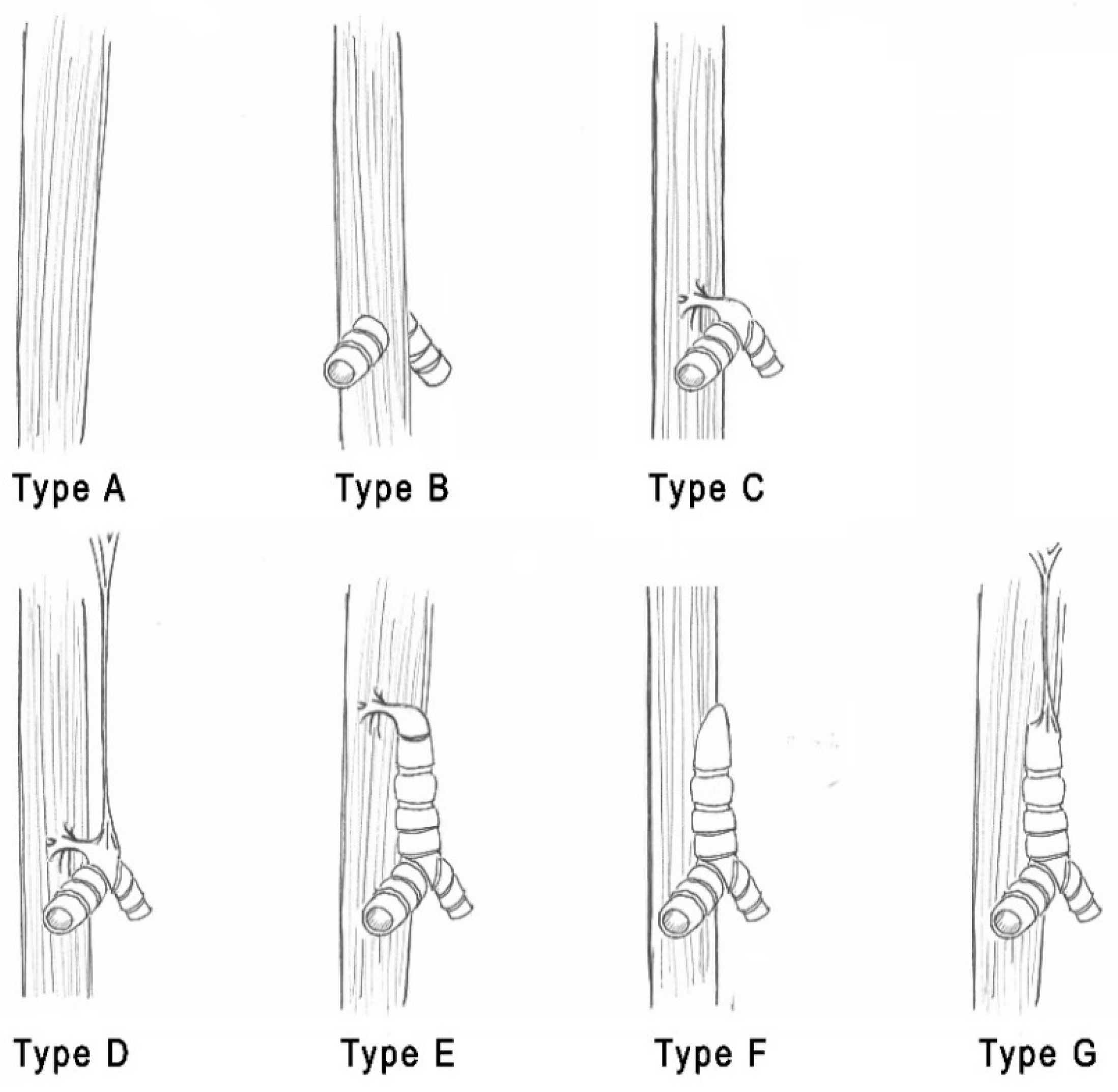 Type A

Type B

Type C

Type D

Type E

Type F

Type G