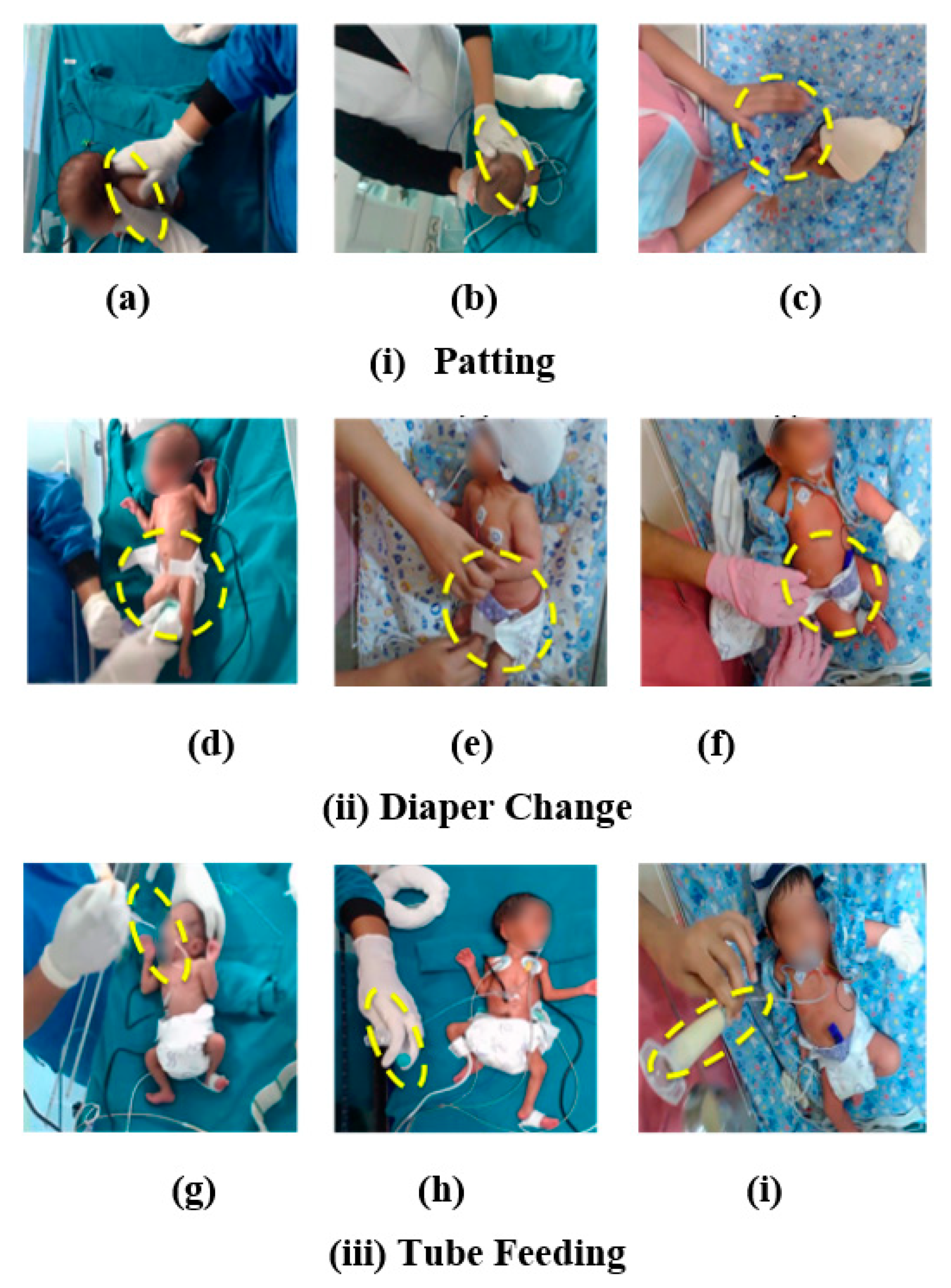 (a)

(b)

(c)

(i) Patting

(d)

(e)

(f)

(ii) Diaper Change

(g)

(h)

(i)

(iii) Tube Feeding