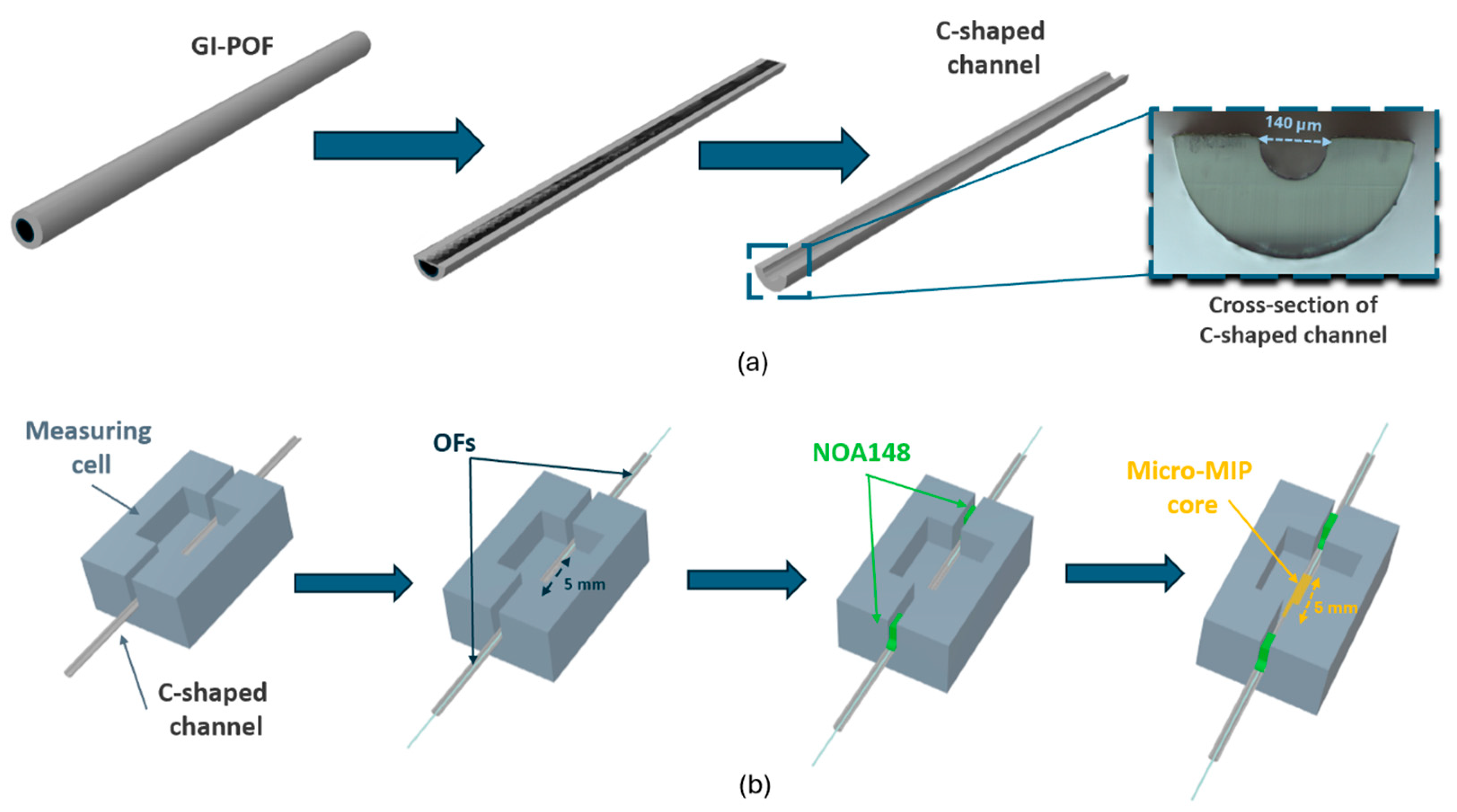 GI-POF

C-shaped channel

140 μm

Cross-section of C-shaped channel

(a)

Measuring cell

C-shaped channel

OFs

5 mm

NOA148

Micro-MIP core

5 mm

(b)