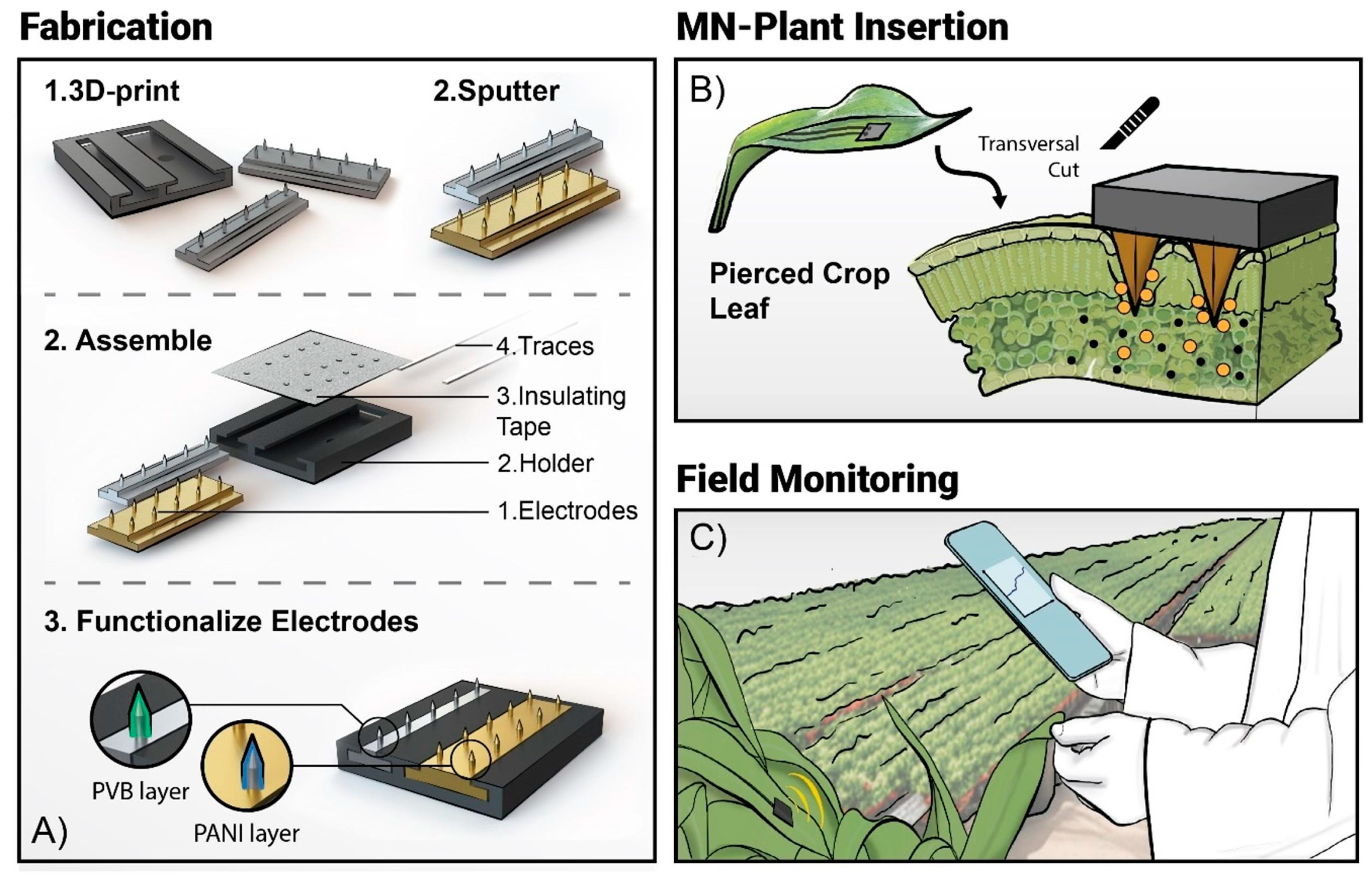 Fabrication

1.3D-print

2.Sputter

2. Assemble

4.Traces

3.Insulating Tape

2.Holder

1.Electrodes

3. Functionalize Electrodes

PVB layer

PANI layer

A)

MN-Plant Insertion

B)

Transversal Cut

Pierced Crop Leaf

Field Monitoring

C)