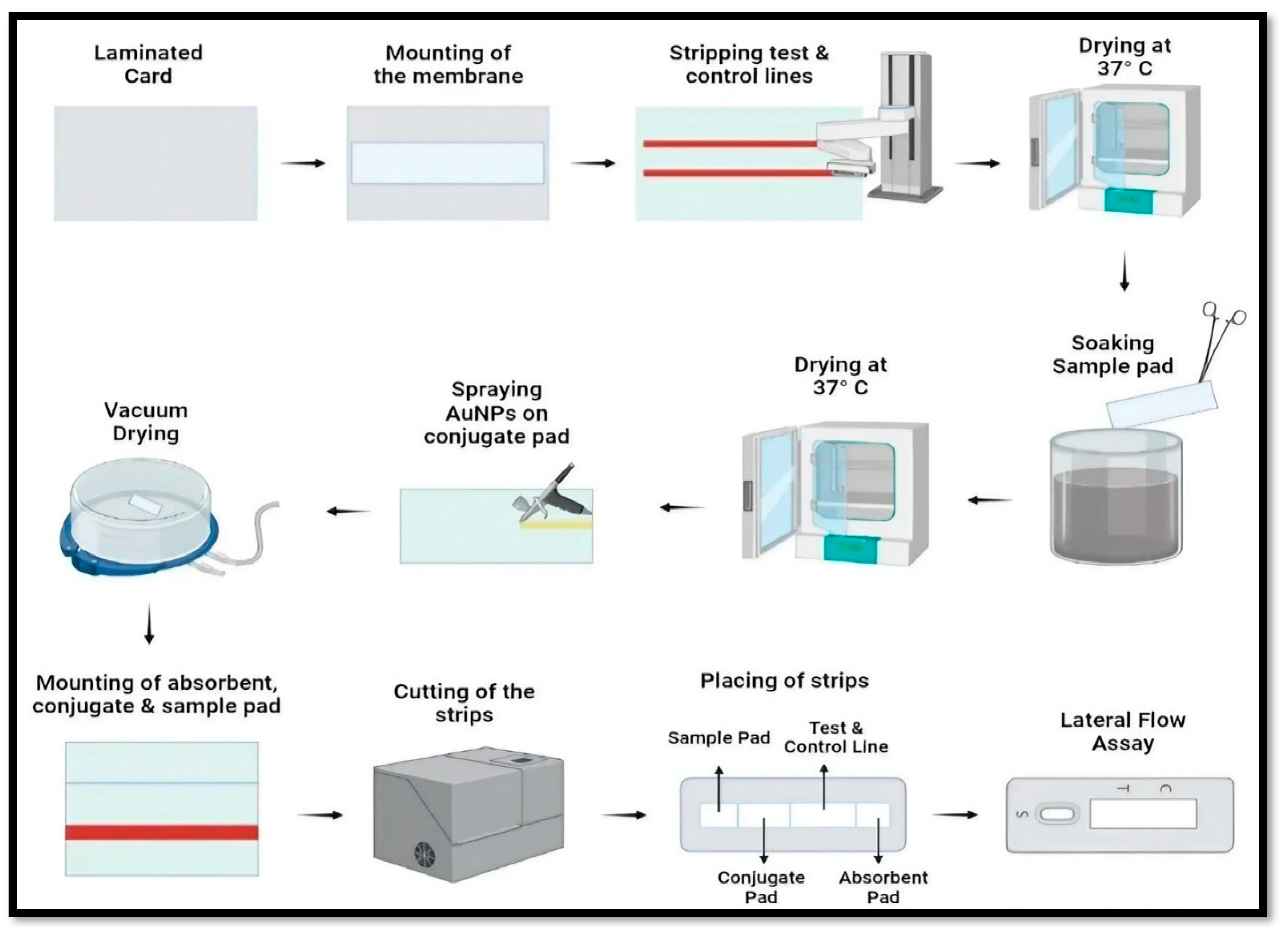 Laminated Card

Mounting of the membrane

Stripping test & control lines

Drying at 37° C

Soaking Sample pad

Drying at 37° C

Spraying AuNPs on conjugate pad

Vacuum Drying

Mounting of absorbent, conjugate & sample pad

Cutting of the strips

Placing of strips

Sample Pad

Test & Control Line

Conjugate Pad

Absorbent Pad

Lateral Flow Assay

S

T

C