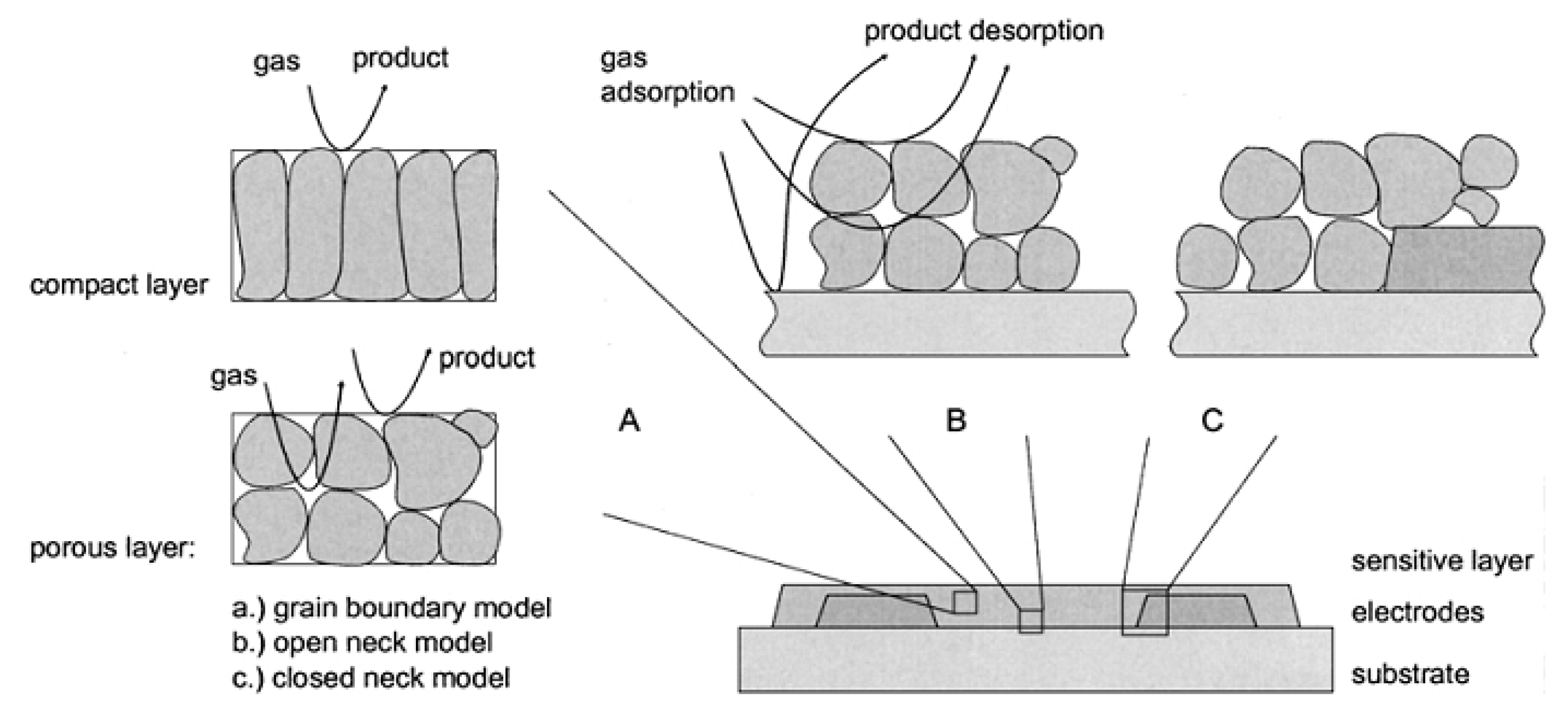 gas product

compact layer

gas product

porous layer:

a.) grain boundary model
b.) open neck model
c.) closed neck model

gas adsorption

product desorption

A B C

sensitive layer
electrodes
substrate