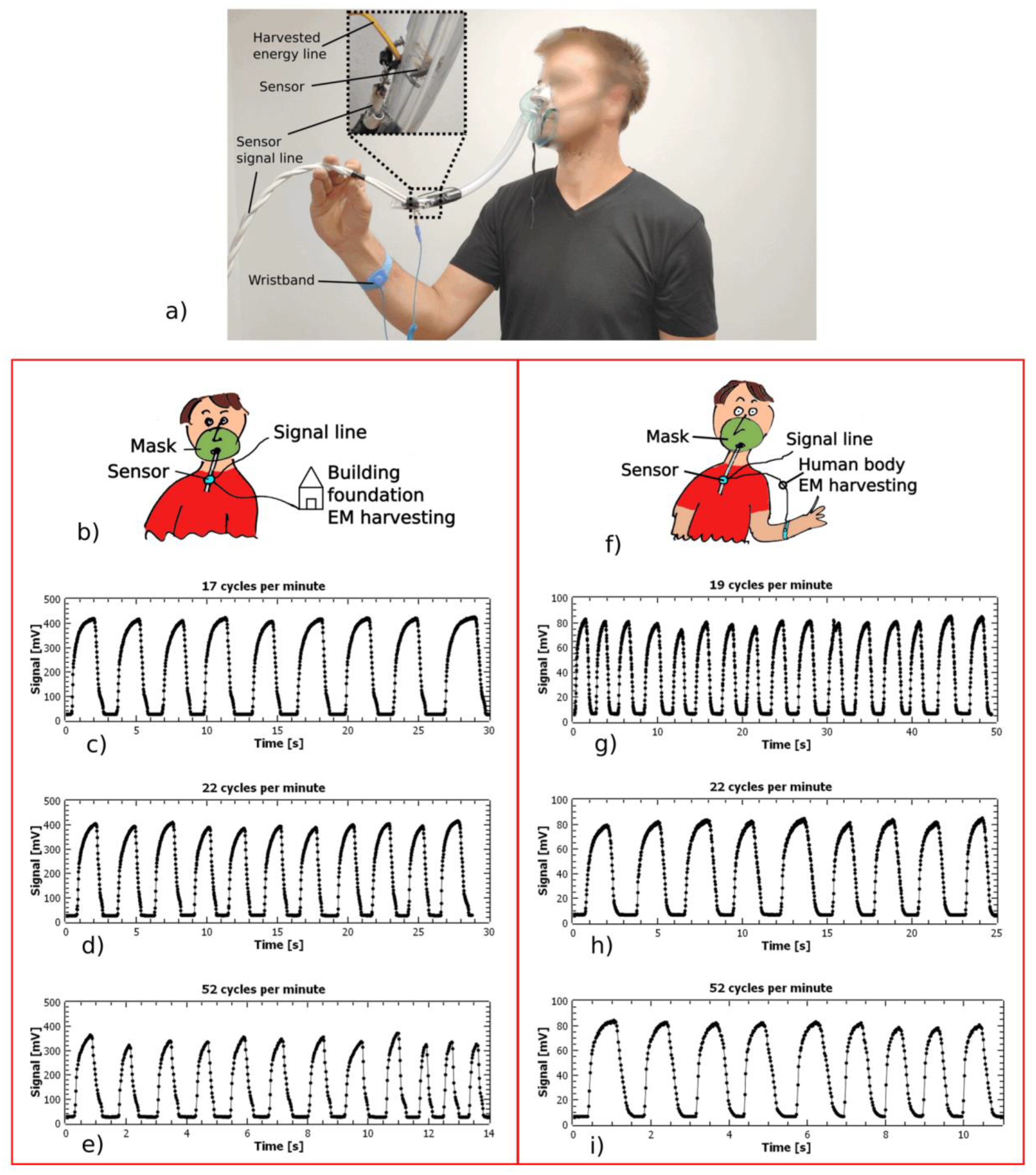 Harvested energy line

Sensor

Sensor signal line

Wristband

a)

Mask

Signal line

Sensor

Building foundation EM harvesting

b)

17 cycles per minute

Signal [mV]

500 400 300 200 100 0

0 5 10 15 20 25 30

Time [s]

c)

22 cycles per minute

Signal [mV]

500 400 300 200 100 0

0 5 10 15 20 25 30

Time [s]

d)

52 cycles per minute

Signal [mV]

500 400 300 200 100 0

0 2 4 6 8 10 12 14

Time [s]

e)

Mask

Signal line

Sensor

Human body EM harvesting

f)

19 cycles per minute

Signal [mV]

100 80 60 40 20 0

0 10 20 30 40 50

Time [s]

g)

22 cycles per minute

Signal [mV]

100 80 60 40 20 0

0 5 10 15 20 25

Time [s]

h)

52 cycles per minute

Signal [mV]

100 80 60 40 20 0

0 2 4 6 8 10

Time [s]

i)