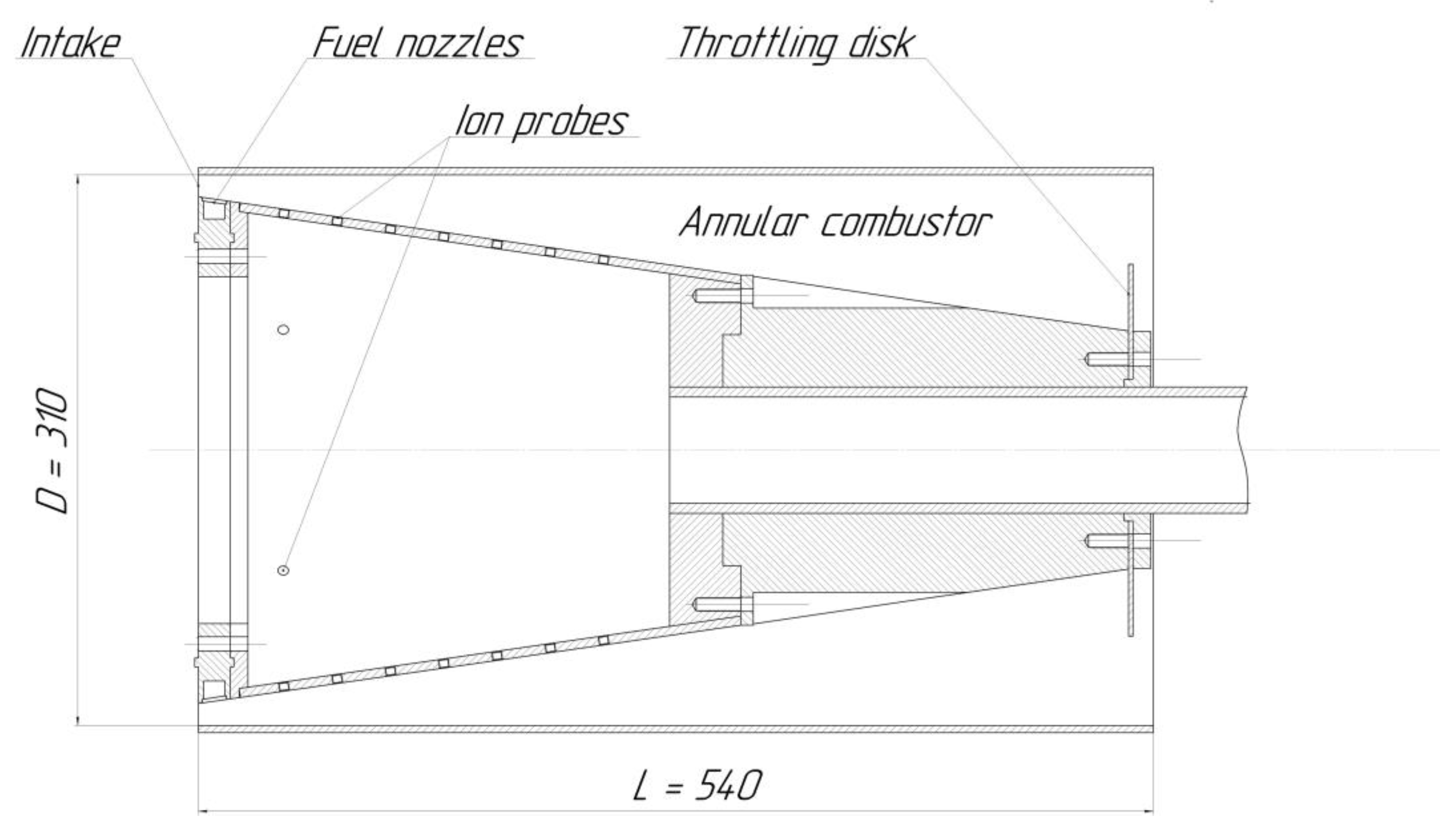 Intake
Fuel nozzles
Throttling disk
Ion probes
Annular combustor
D = 310
L = 540