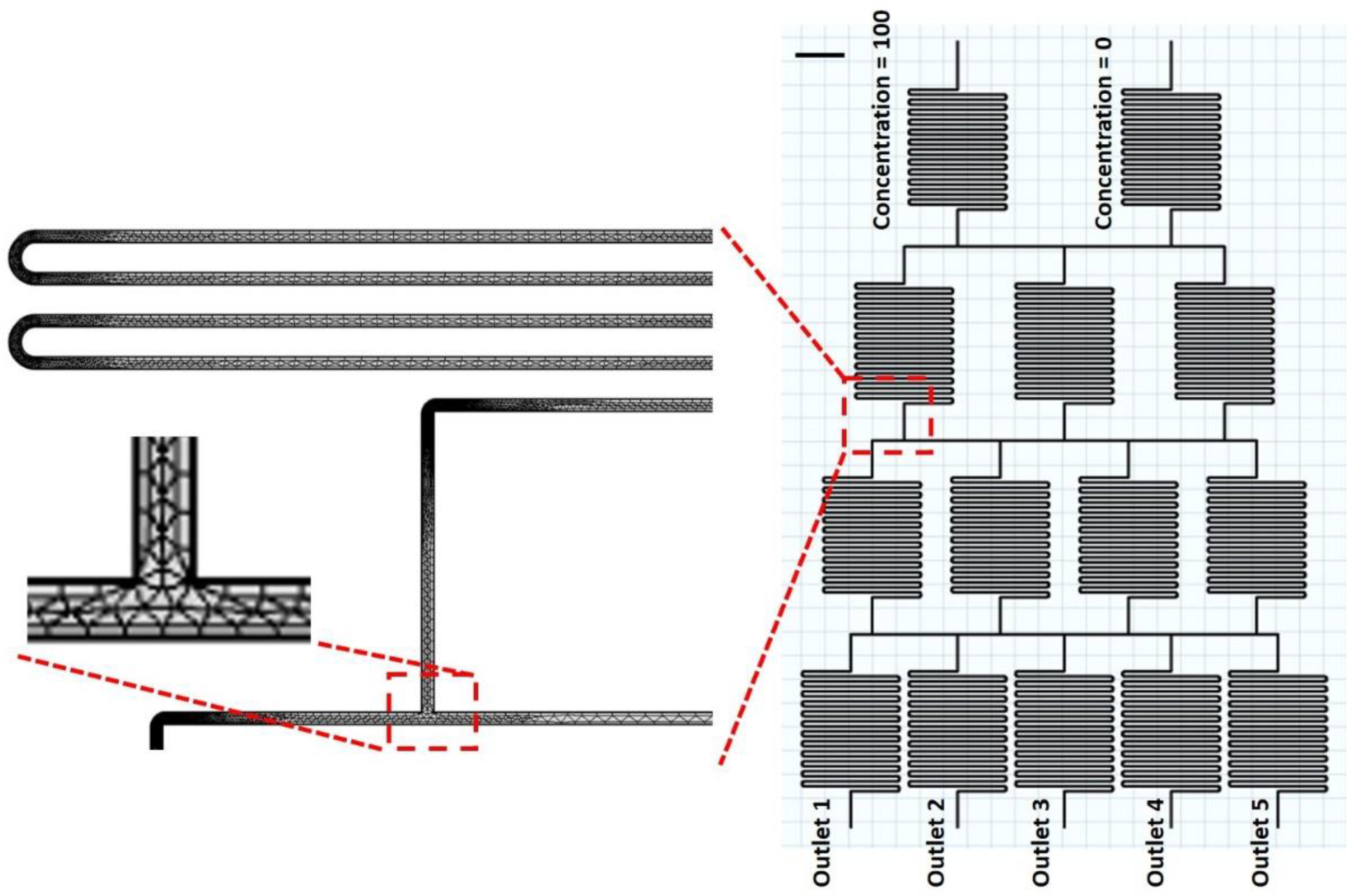 Concentration = 100
Concentration = 0
Outlet 1
Outlet 2
Outlet 3
Outlet 4
Outlet 5