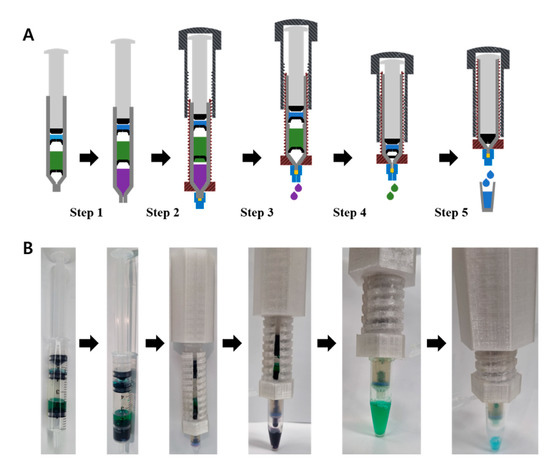 A

Step 1 Step 2 Step 3 Step 4 Step 5

B