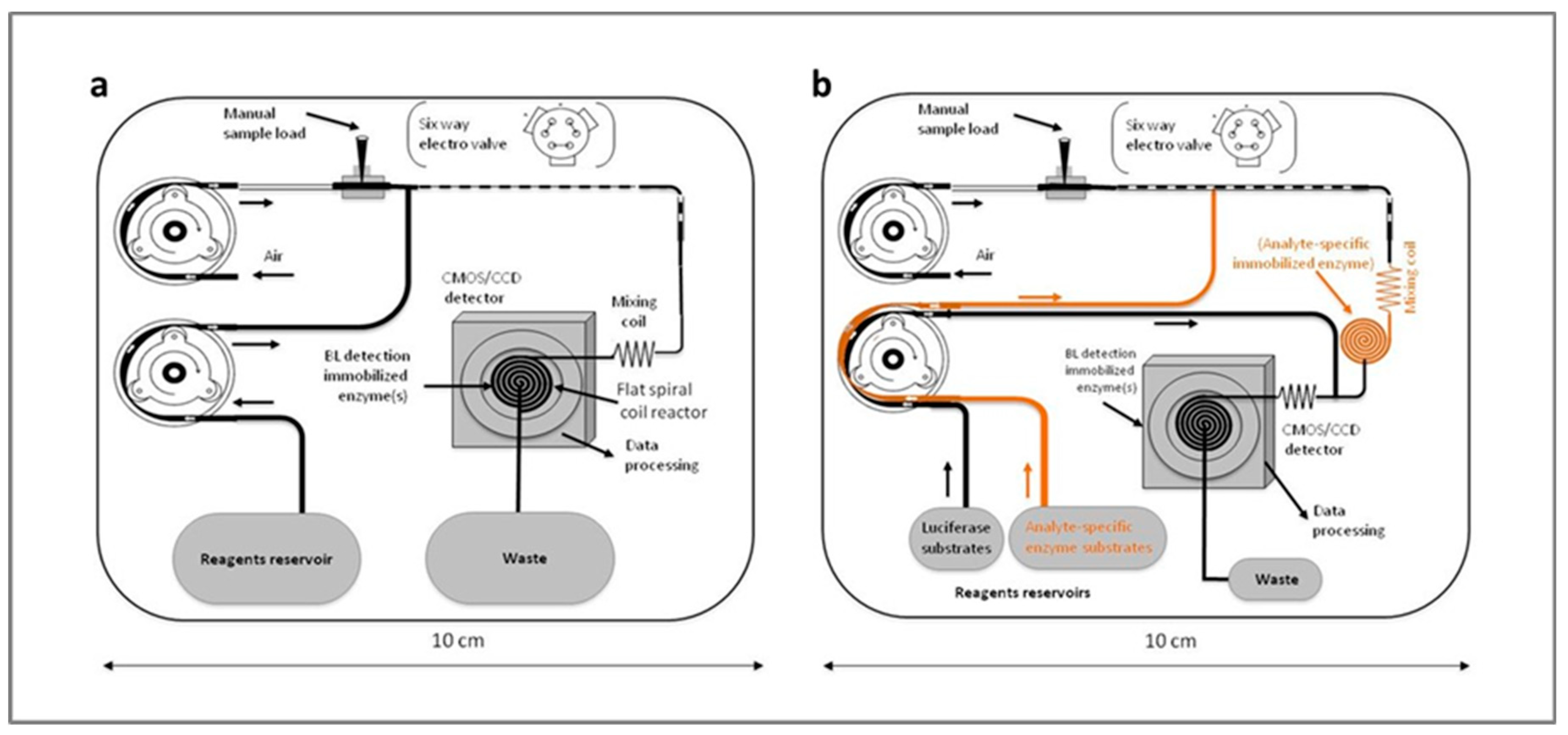 a

Manual sample load

Six way electro valve

Air

CMOS/CCD detector

Mixing coil

BL detection immobilized enzyme(s)

Flat spiral coil reactor

Data processing

Reagents reservoir

Waste

10 cm

b

Manual sample load

Six way electro valve

Air

(Analyte-specific immobilized enzyme)

Mixing coil

BL detection immobilized enzyme(s)

CMOS/CCD detector

Data processing

Luciferase substrates

Analyte-specific enzyme substrates

Reagents reservoirs

Waste

10 cm