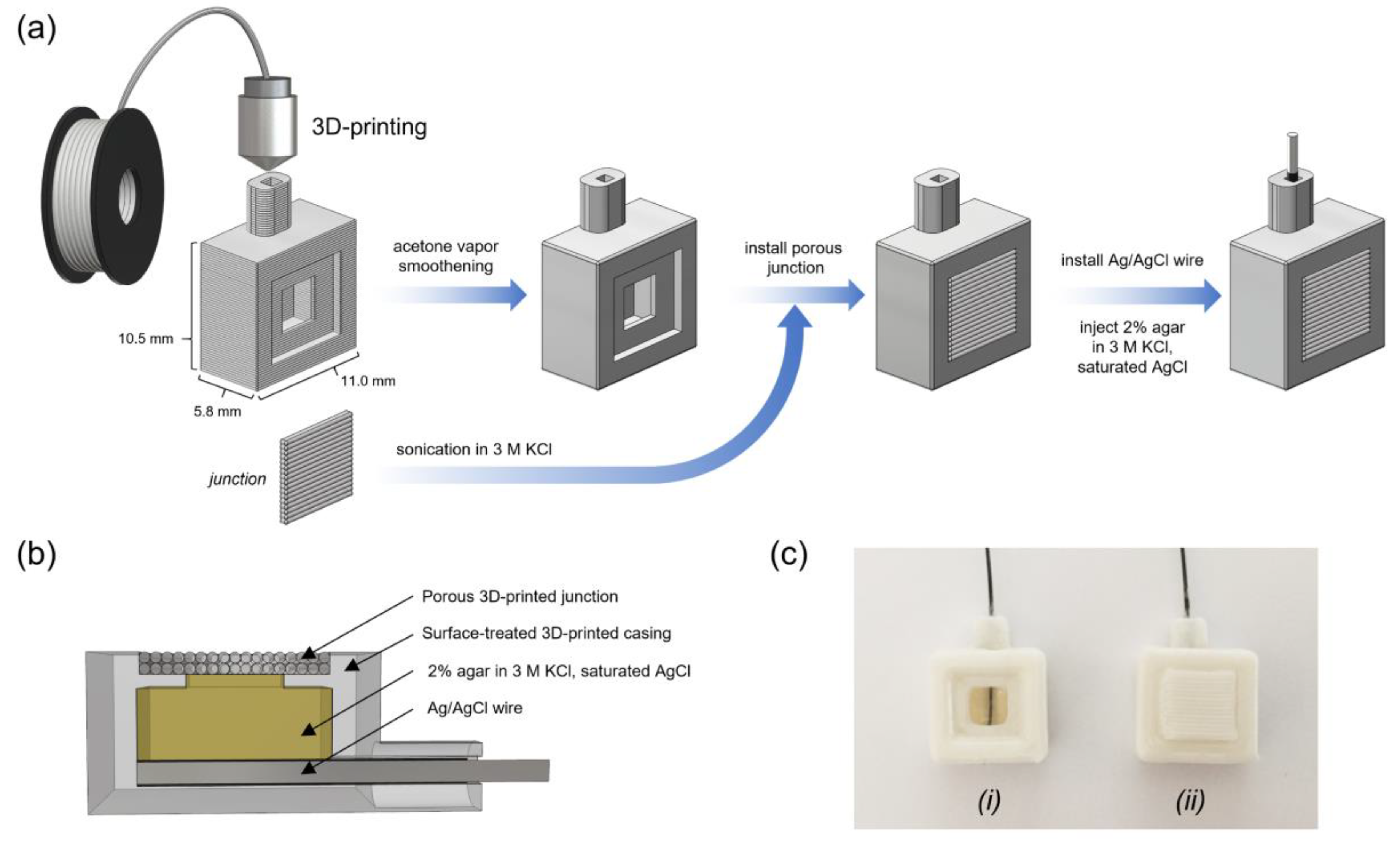 (a)

3D-printing

10.5 mm

5.8 mm

11.0 mm

acetone vapor smoothening

install porous junction

install Ag/AgCl wire

inject 2% agar in 3 M KCl, saturated AgCl

junction

sonication in 3 M KCl

(b)

Porous 3D-printed junction

Surface-treated 3D-printed casing

2% agar in 3 M KCl, saturated AgCl

Ag/AgCl wire

(c)

(i)

(ii)