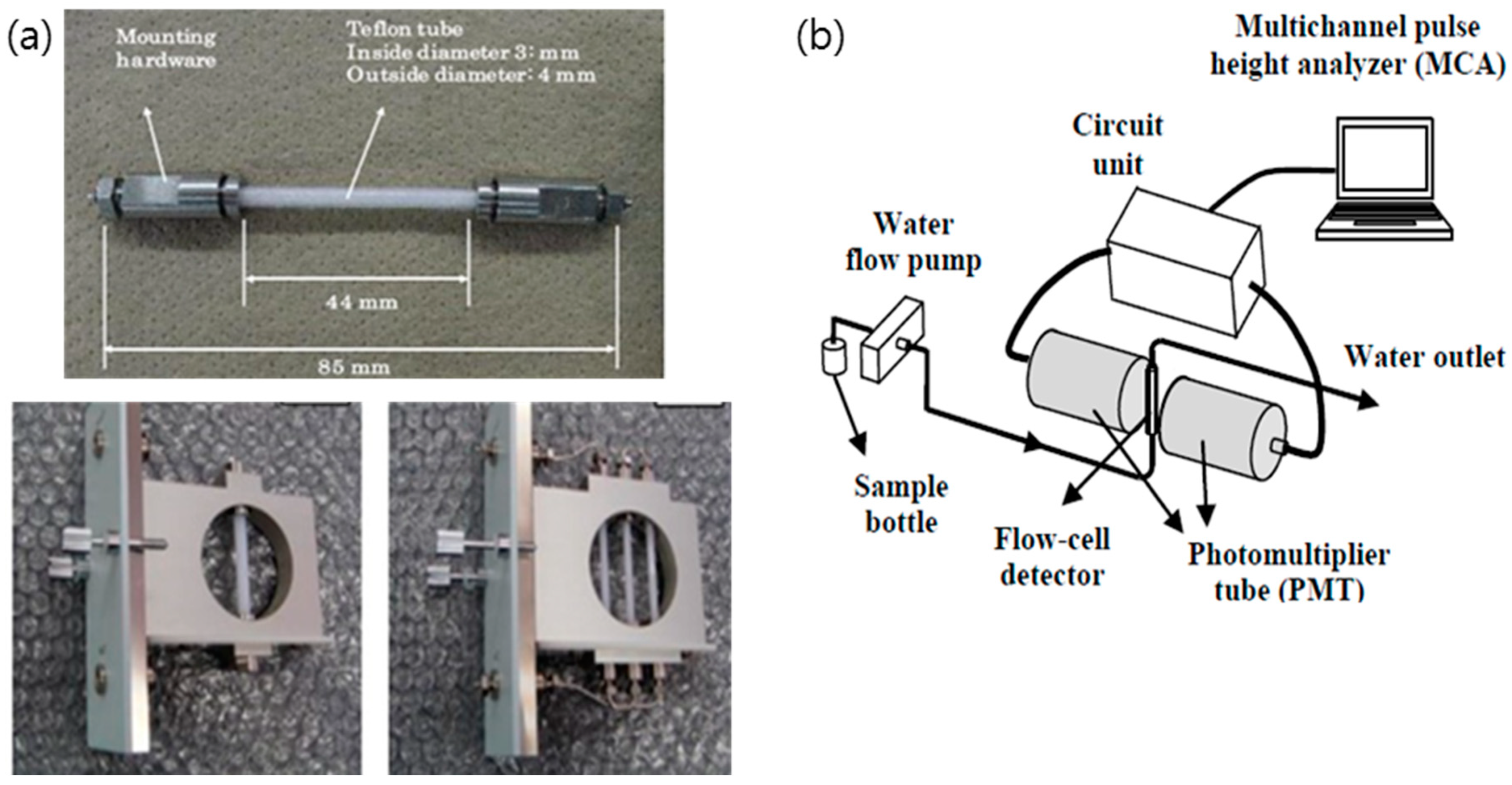 (a)

Mounting hardware

Teflon tube
Inside diameter 3: mm
Outside diameter: 4 mm

44 mm

85 mm

(b)

Multichannel pulse height analyzer (MCA)

Circuit unit

Water flow pump

Water outlet

Sample bottle

Flow-cell detector

Photomultiplier tube (PMT)