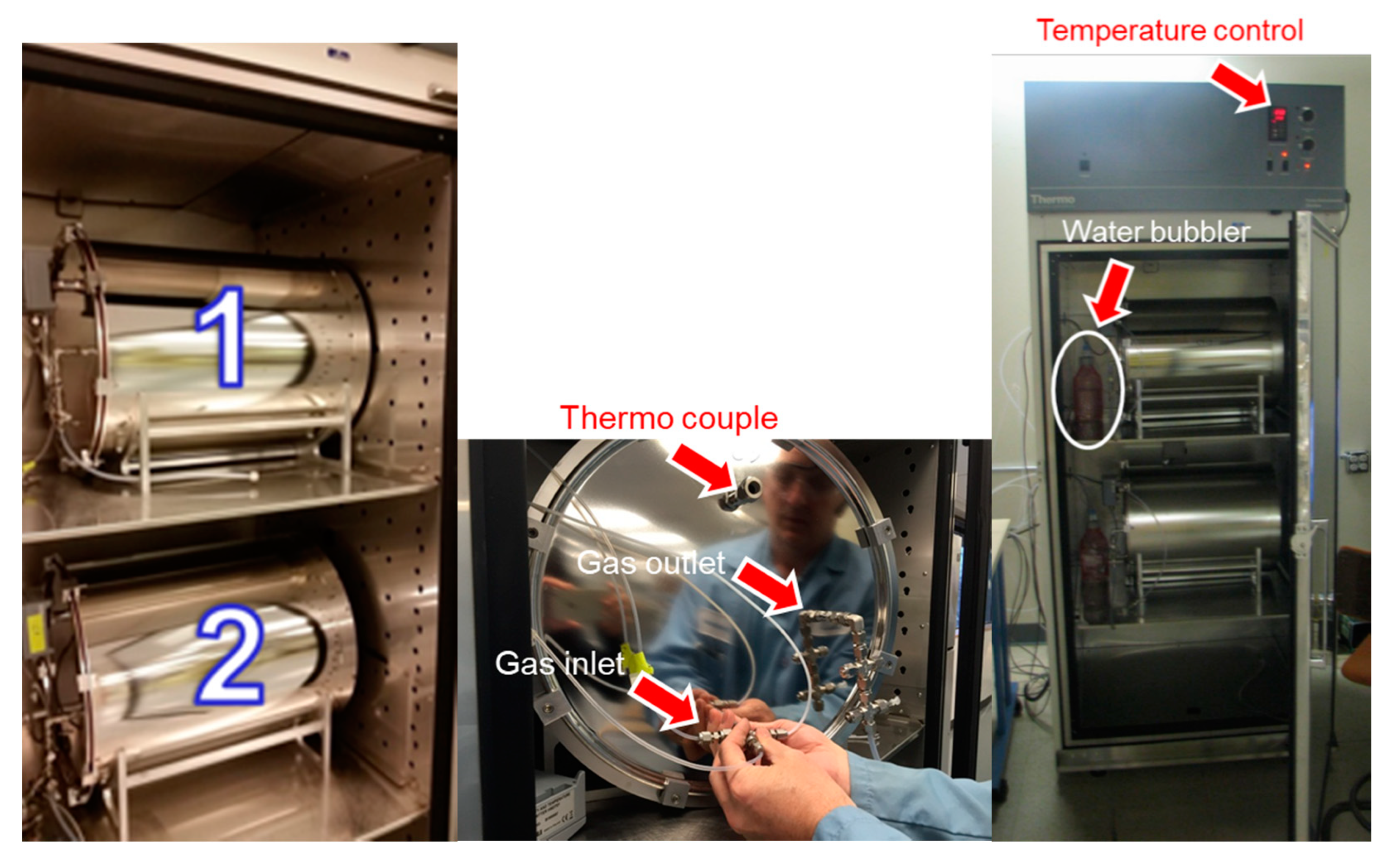 1

2

Thermo couple

Gas outlet

Gas inlet

Temperature control

Thermo

Water bubbler