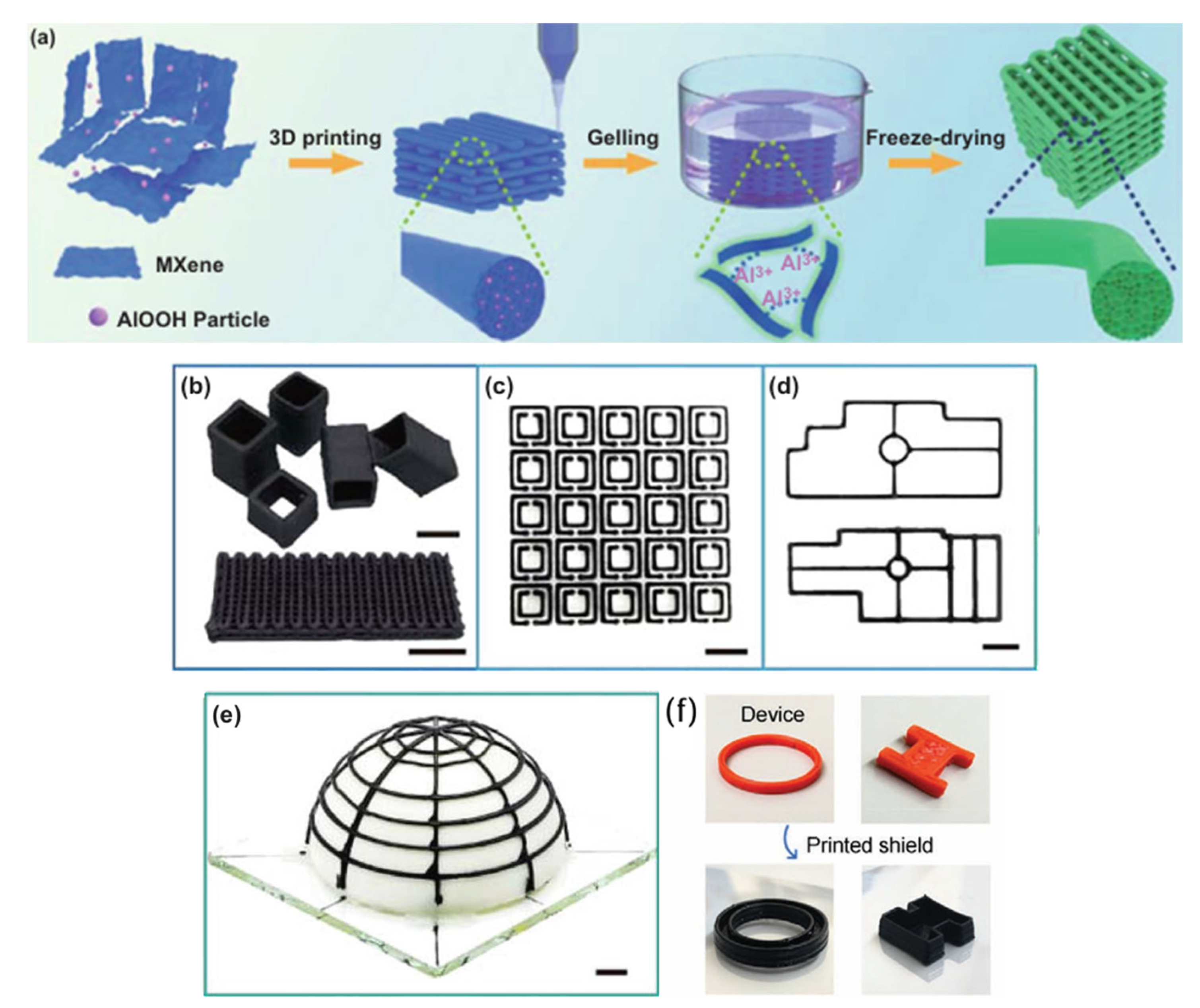 (a)

3D printing

Gelling

Freeze-drying

MXene

AlOOH Particle

$Al^{3+}$ $Al^{3+}$ $Al^{3+}$

(b)

(c)

(d)

(e)

(f)

Device

Printed shield