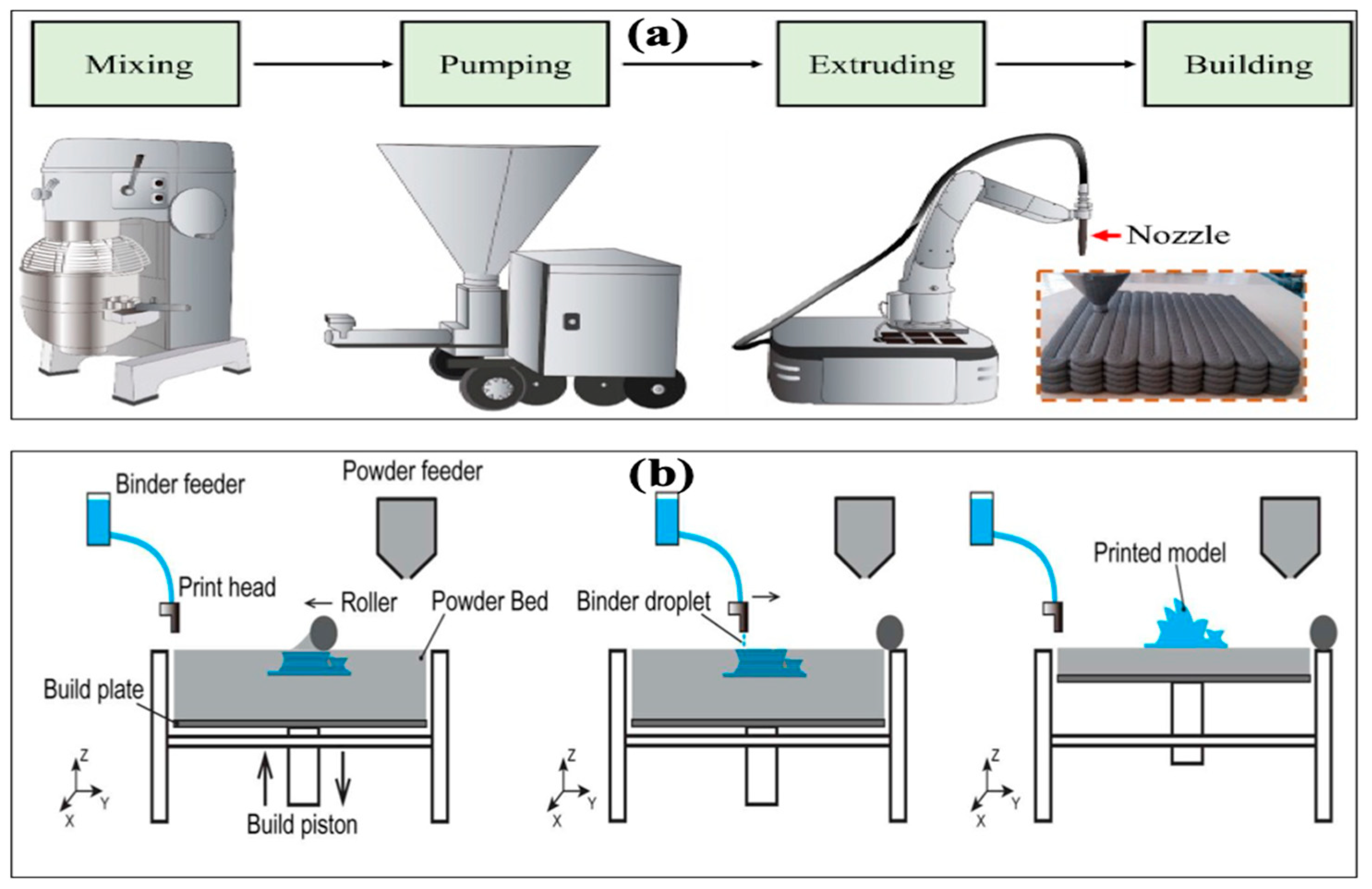 (a)

Mixing

Pumping

Extruding

Building

Nozzle

(b)

Binder feeder

Powder feeder

Print head

Roller

Powder Bed

Build plate

Build piston

Z
Y
X

Binder droplet

Z
Y
X

Printed model

Z
Y
X