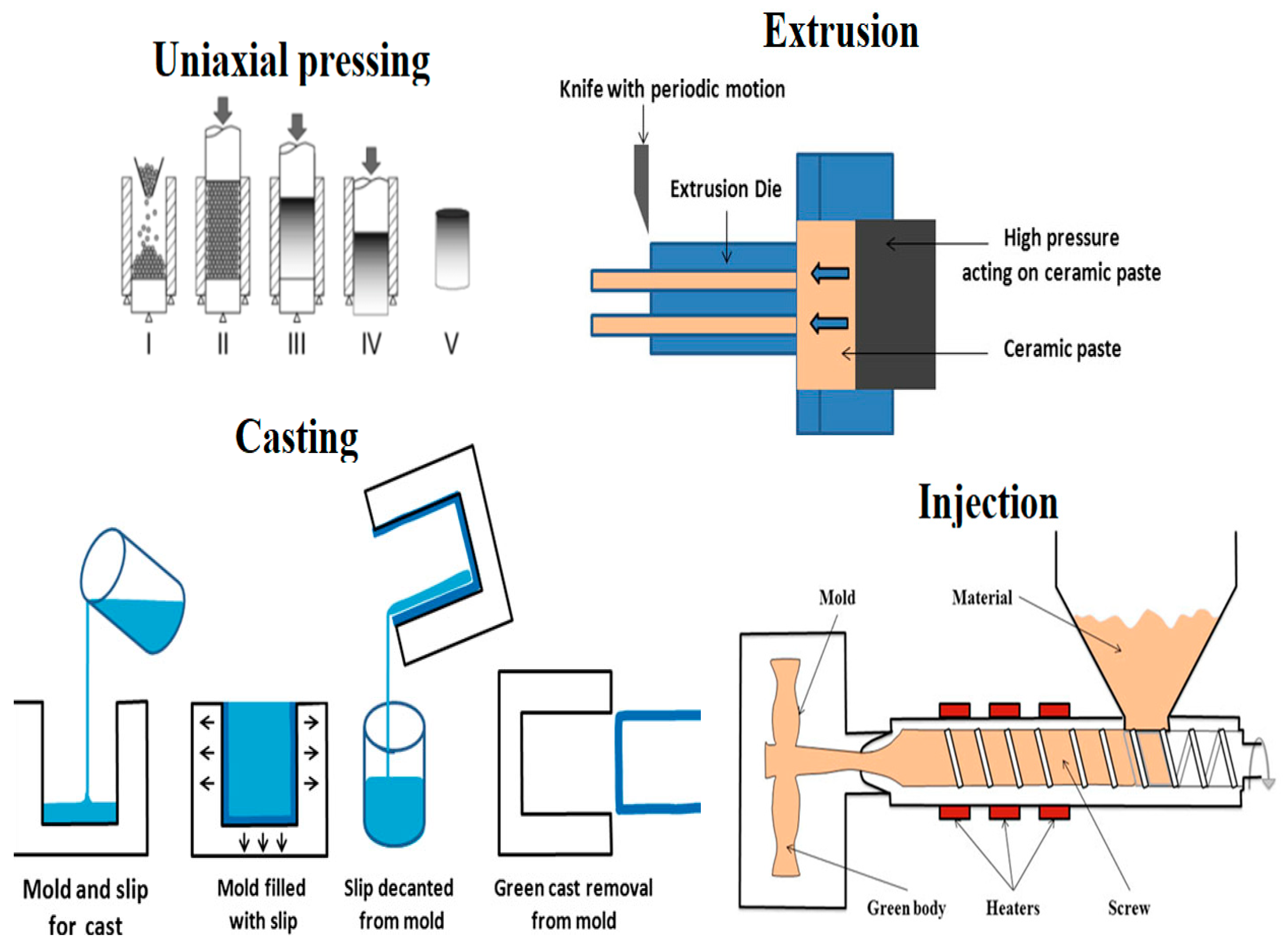 Uniaxial pressing

I II III IV V

Extrusion

Knife with periodic motion

Extrusion Die

High pressure acting on ceramic paste

Ceramic paste

Casting

Mold and slip for cast

Mold filled with slip

Slip decanted from mold

Green cast removal from mold

Injection

Mold

Material

Green body

Heaters

Screw