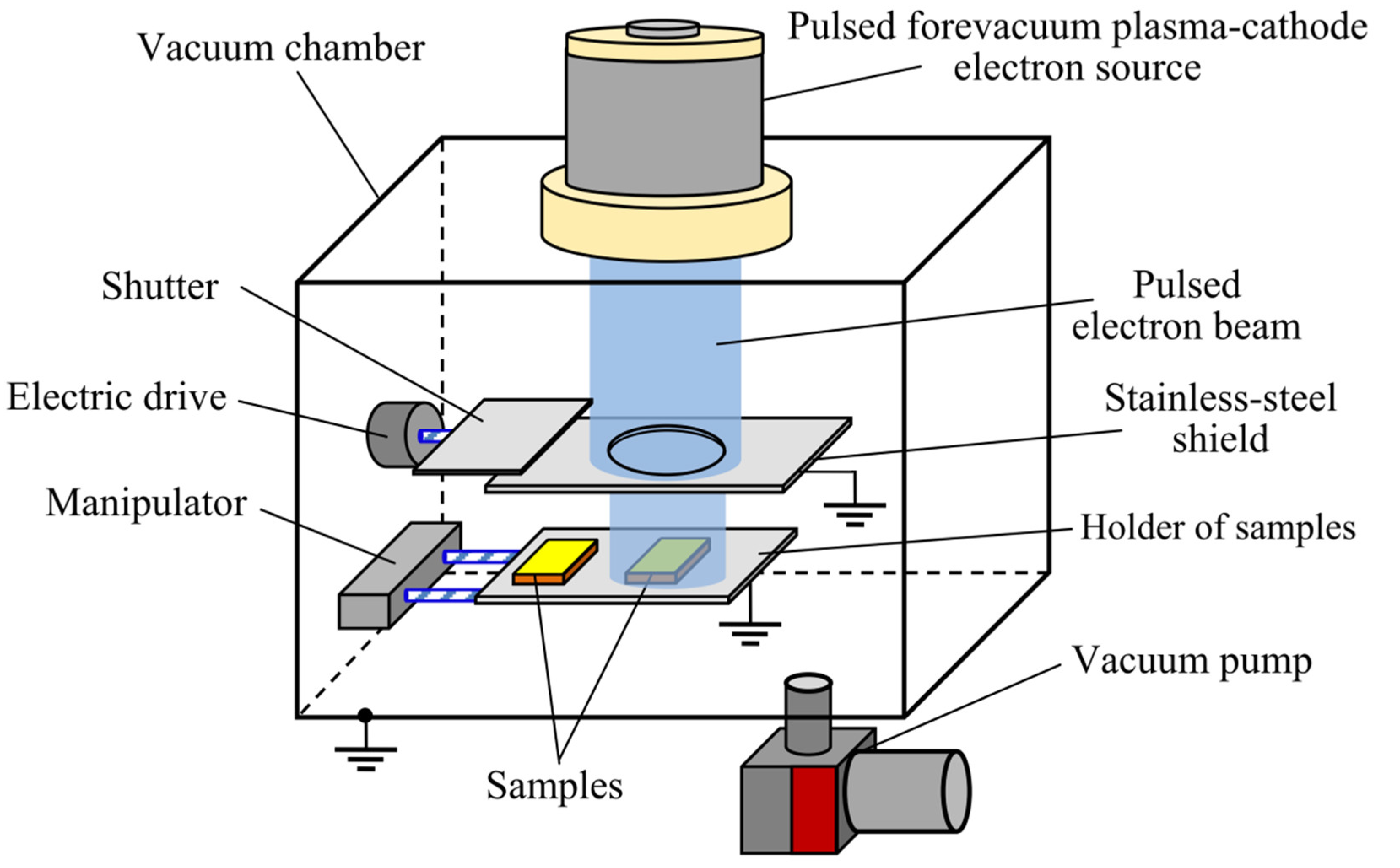 Vacuum chamber

Pulsed forevacuum plasma-cathode electron source

Shutter

Pulsed electron beam

Electric drive

Stainless-steel shield

Manipulator

Holder of samples

Vacuum pump

Samples