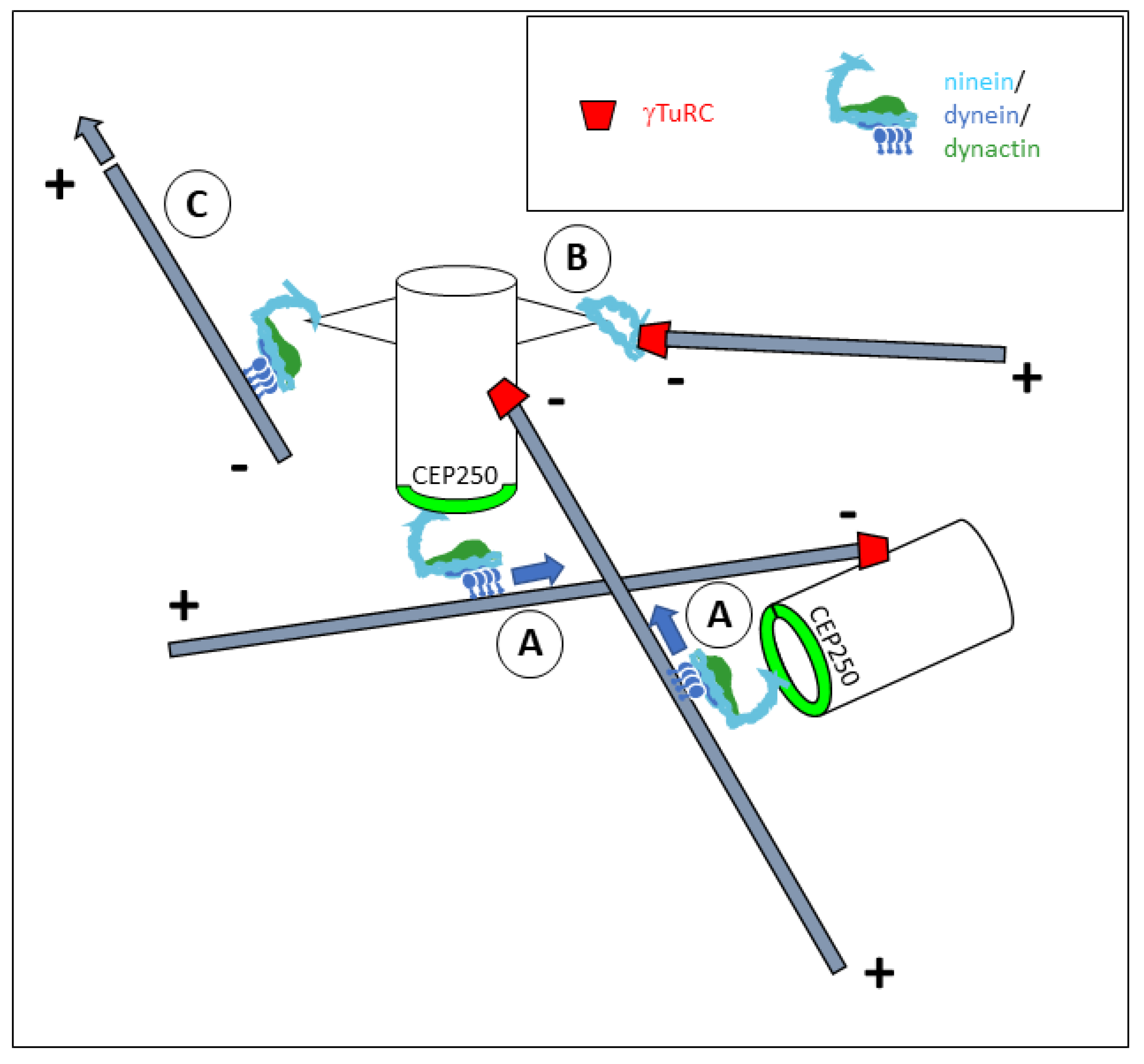 γTuRC

ninein/
dynein/
dynactin

+

C

B

-

+

-

-

CEP250

-

+

A

A

CEP250

+