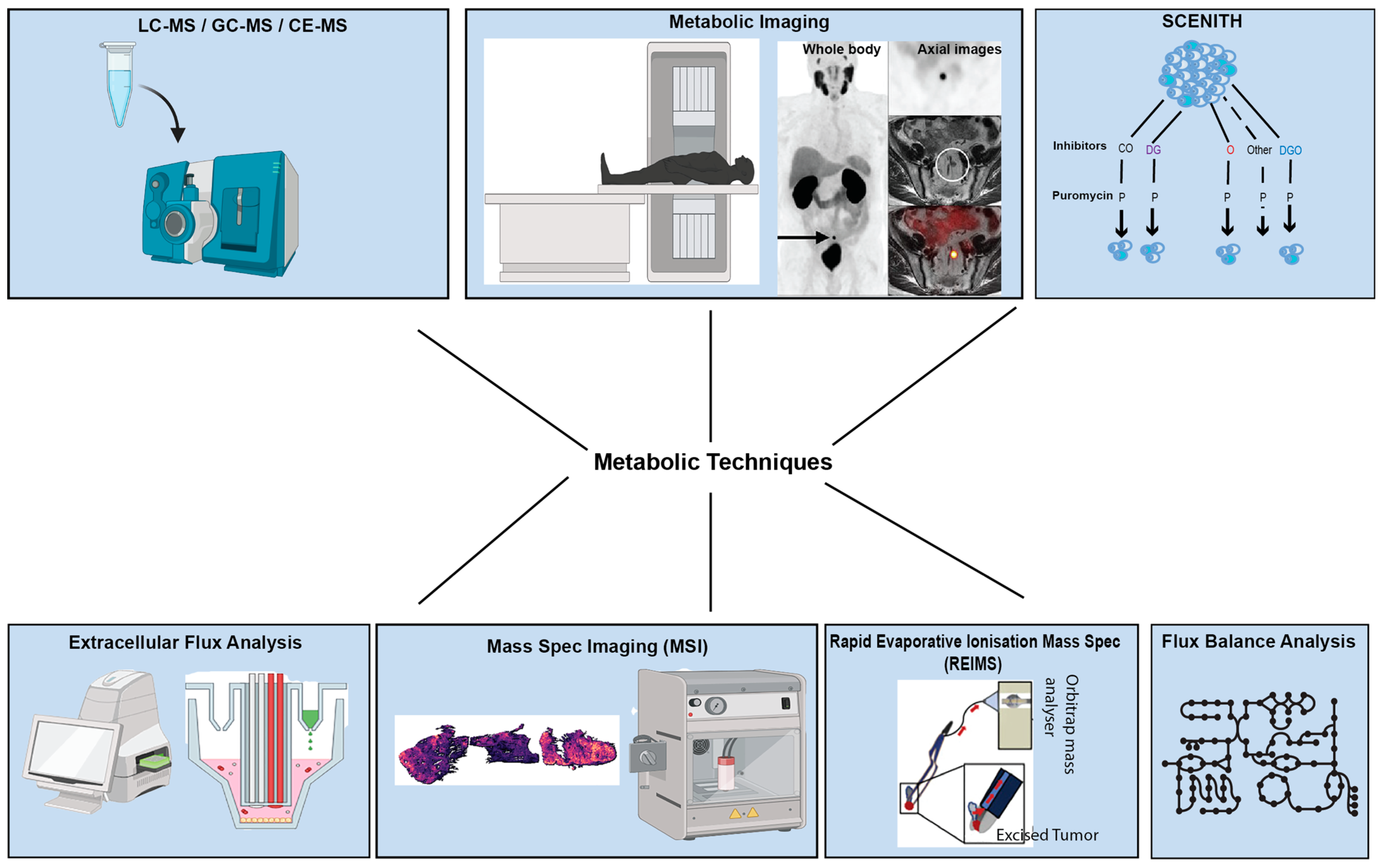 LC-MS / GC-MS / CE-MS

Metabolic Imaging

Whole body

Axial images

SCENITH

Inhibitors CO DG O Other DGO

Puromycin P P P P P

Metabolic Techniques

Extracellular Flux Analysis

Mass Spec Imaging (MSI)

Rapid Evaporative Ionisation Mass Spec (REIMS)

Orbitrap mass analyser

Excised Tumor

Flux Balance Analysis