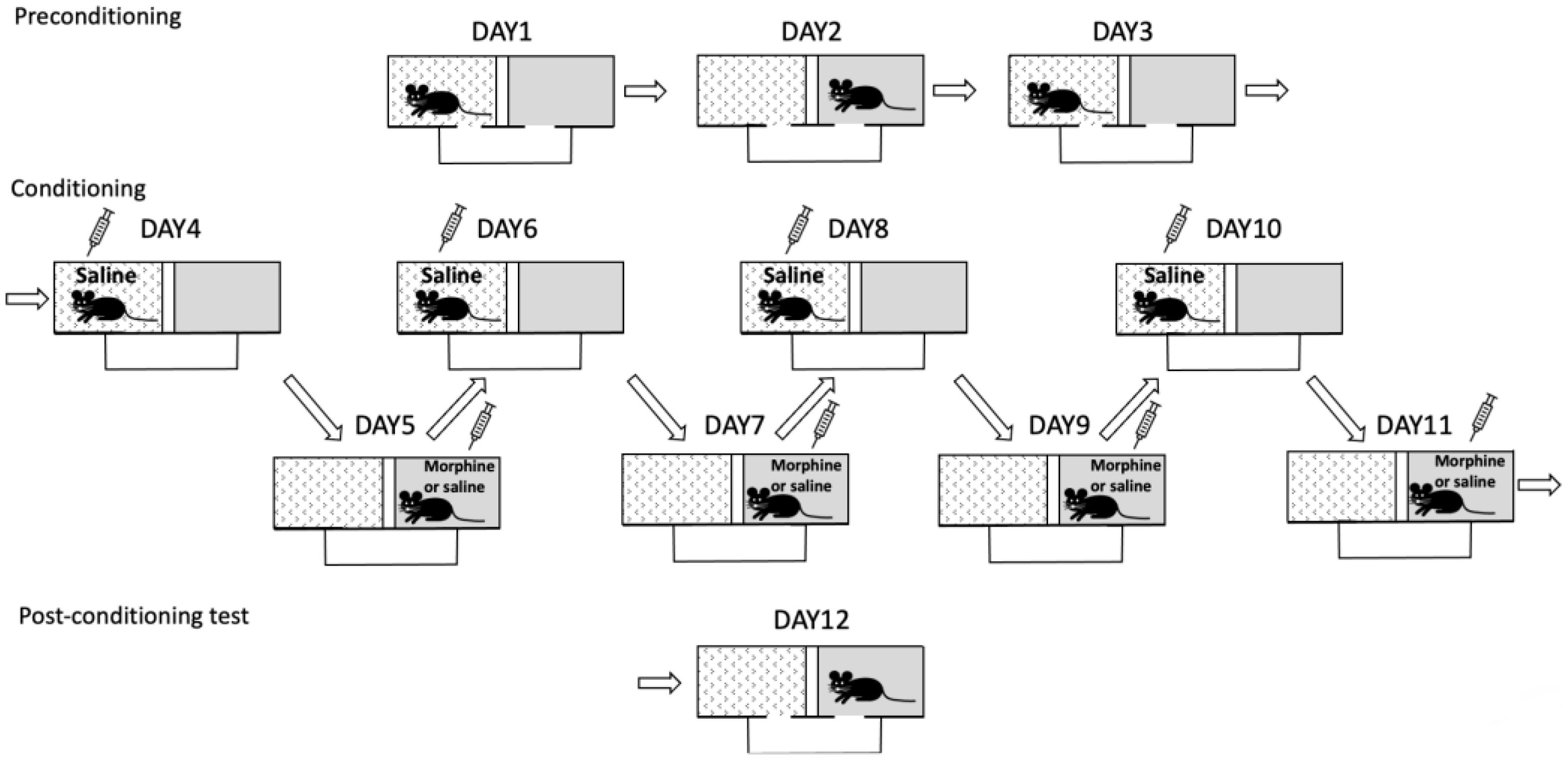 Preconditioning

DAY1

DAY2

DAY3

Conditioning

DAY4

Saline

DAY6

Saline

DAY8

Saline

DAY10

Saline

DAY5

Morphine or saline

DAY7

Morphine or saline

DAY9

Morphine or saline

DAY11

Morphine or saline

Post-conditioning test

DAY12