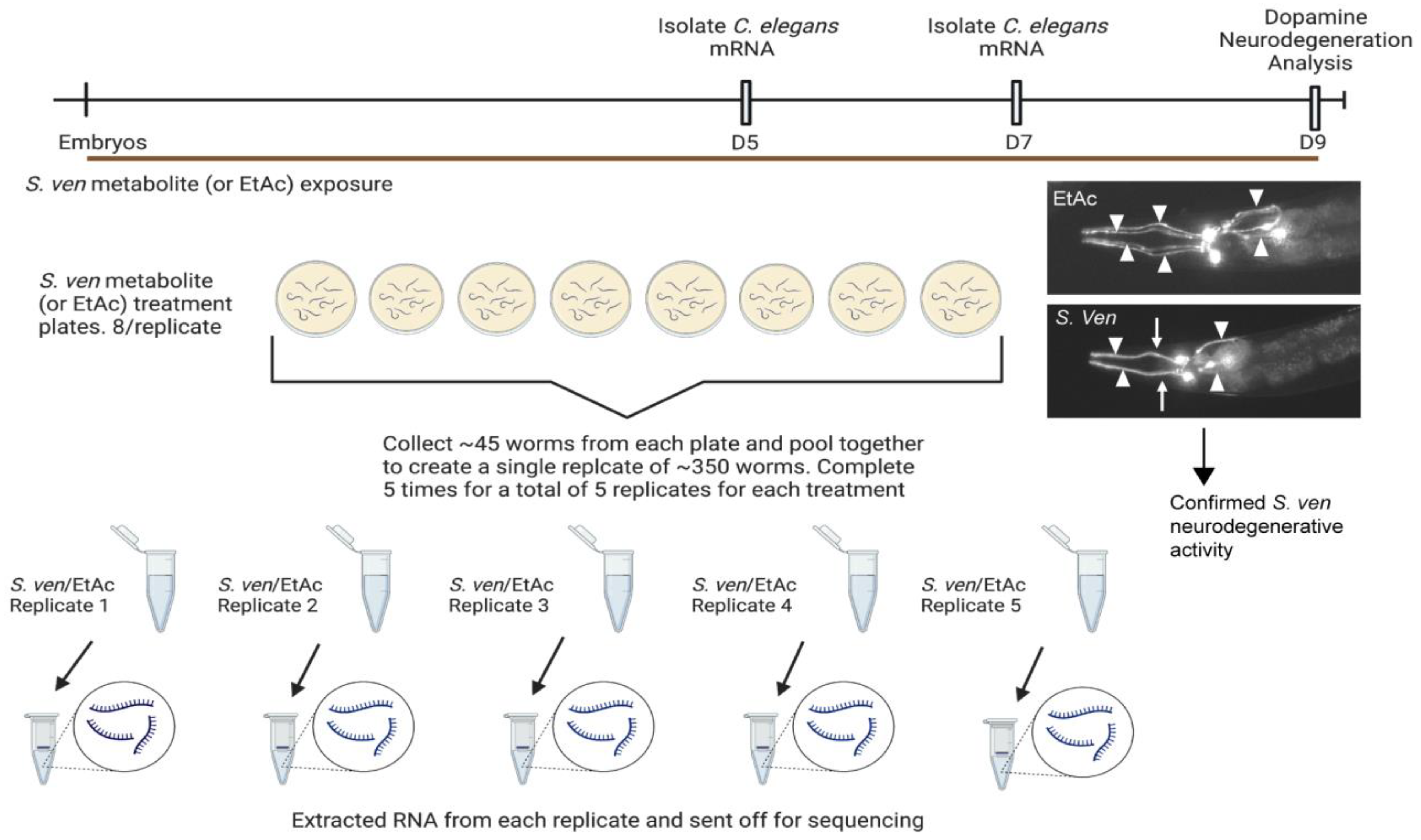 Isolate C. elegans mRNA

Isolate C. elegans mRNA

Dopamine Neurodegeneration Analysis

Embryos

D5

D7

D9

S. ven metabolite (or EtAc) exposure

EtAc

S. Ven

S. ven metabolite (or EtAc) treatment plates. 8/replicate

Collect ~45 worms from each plate and pool together to create a single replcate of ~350 worms. Complete 5 times for a total of 5 replicates for each treatment

Confirmed S. ven neurodegenerative activity

S. ven/EtAc Replicate 1

S. ven/EtAc Replicate 2

S. ven/EtAc Replicate 3

S. ven/EtAc Replicate 4

S. ven/EtAc Replicate 5

Extracted RNA from each replicate and sent off for sequencing