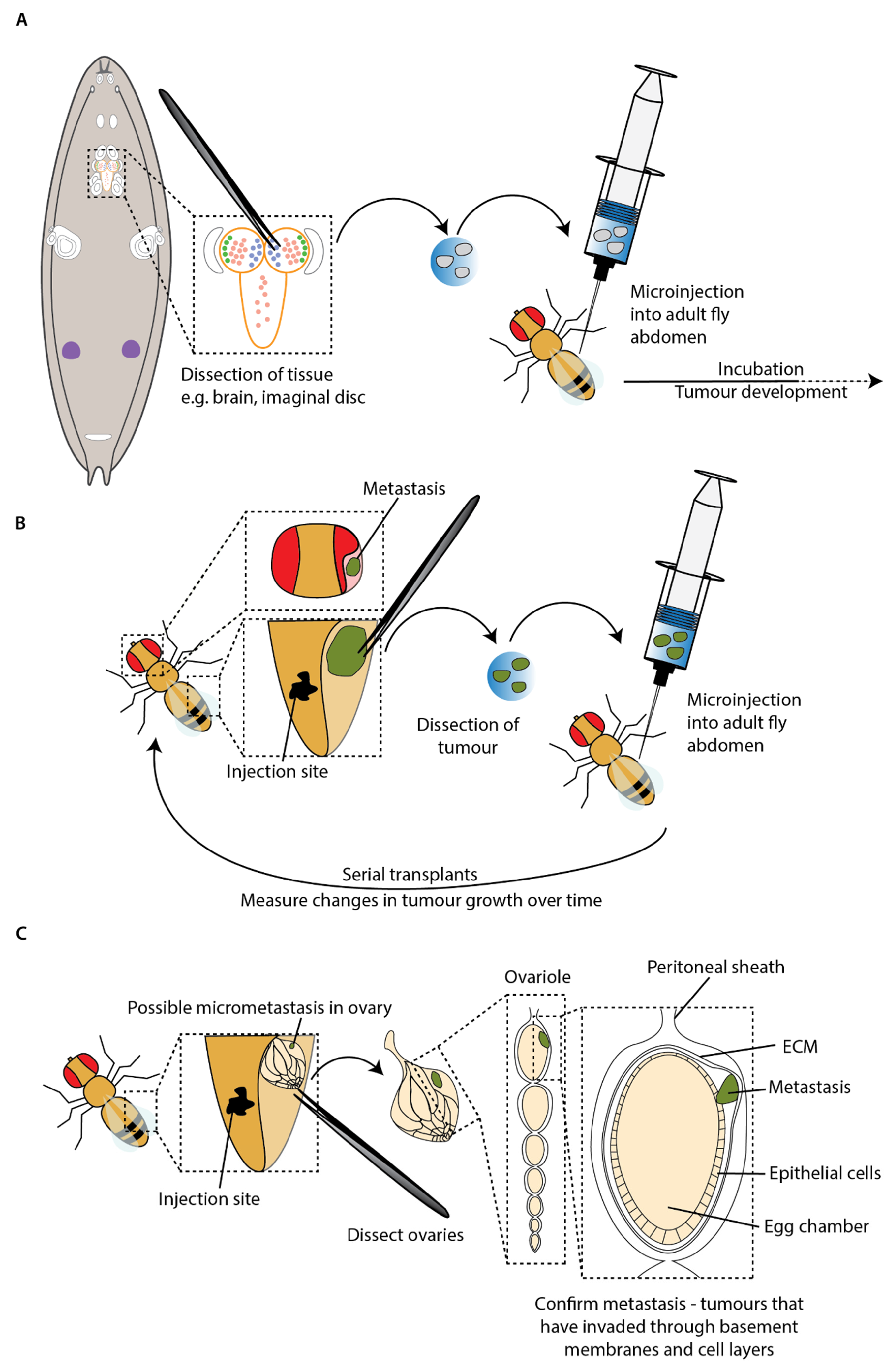 A

Dissection of tissue
e.g. brain, imaginal disc

Microinjection into adult fly abdomen

Incubation
Tumour development

B

Metastasis

Injection site

Dissection of tumour

Microinjection into adult fly abdomen

Serial transplants
Measure changes in tumour growth over time

C

Possible micrometastasis in ovary

Injection site

Dissect ovaries

Ovariole

Peritoneal sheath

ECM

Metastasis

Epithelial cells

Egg chamber

Confirm metastasis - tumours that have invaded through basement membranes and cell layers