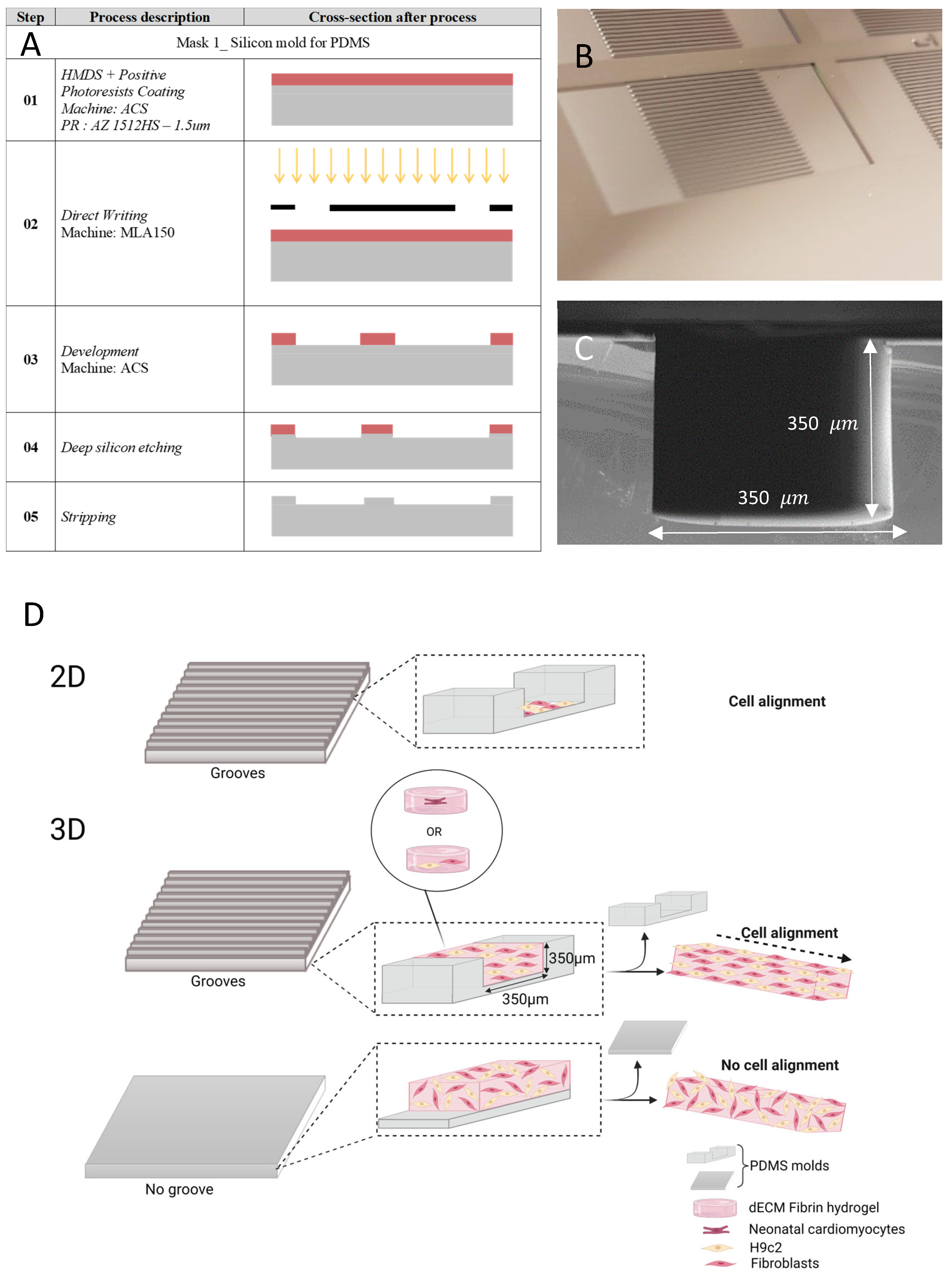 | Step | Process description | Cross-section after process |
|---|---|---|
| A | Mask 1_ Silicon mold for PDMS | |
| 01 | HMDS + Positive Photoresists Coating Machine: ACS PR : AZ 1512HS – 1.5um | |
| 02 | Direct Writing Machine: MLA150 | |
| 03 | Development Machine: ACS | |
| 04 | Deep silicon etching | |
| 05 | Stripping | |

B

C

350 $\mu m$

350 $\mu m$

D

2D

Grooves

Cell alignment

3D

OR

Grooves

350μm

350μm

Cell alignment

No groove

No cell alignment

PDMS molds

dECM Fibrin hydrogel

Neonatal cardiomyocytes

H9c2

Fibroblasts